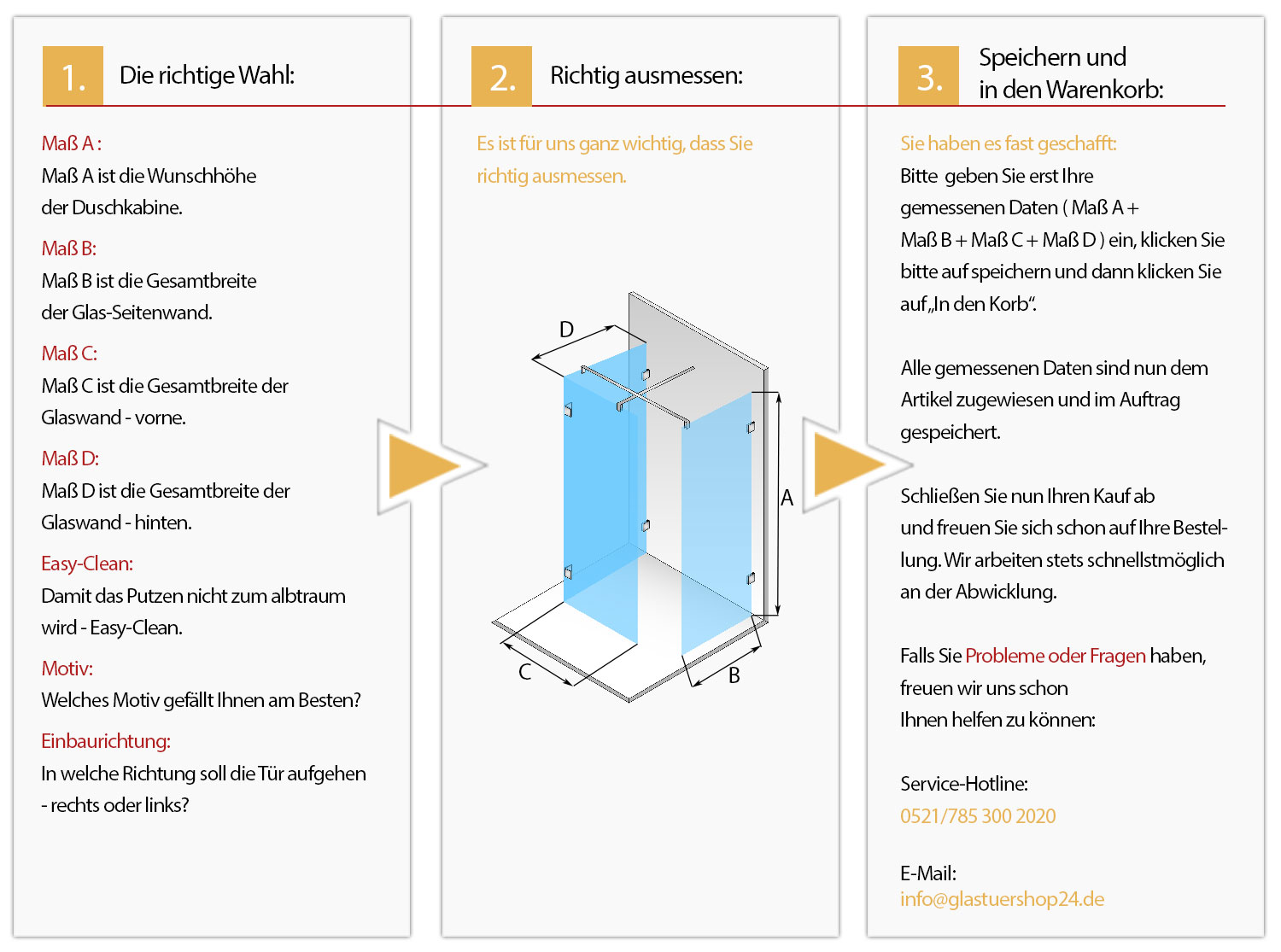 1. Die richtige Wahl:

Maß A :
Maß A ist die Wunschhöhe der Duschkabine.

Maß B:
Maß B ist die Gesamtbreite der Glas-Seitenwand.

Maß C:
Maß C ist die Gesamtbreite der Glaswand - vorne.

Maß D:
Maß D ist die Gesamtbreite der Glaswand - hinten.

Easy-Clean:
Damit das Putzen nicht zum albtraum wird - Easy-Clean.

Motiv:
Welches Motiv gefällt Ihnen am Besten?

Einbaurichtung:
In welche Richtung soll die Tür aufgehen - rechts oder links?

2. Richtig ausmessen:

Es ist für uns ganz wichtig, dass Sie richtig ausmessen.

D

A

C

B

3. Speichern und in den Warenkorb:

Sie haben es fast geschafft:
Bitte geben Sie erst Ihre gemessenen Daten ( Maß A + Maß B + Maß C + Maß D ) ein, klicken Sie bitte auf speichern und dann klicken Sie auf „In den Korb“.

Alle gemessenen Daten sind nun dem Artikel zugewiesen und im Auftrag gespeichert.

Schließen Sie nun Ihren Kauf ab und freuen Sie sich schon auf Ihre Bestellung. Wir arbeiten stets schnellstmöglich an der Abwicklung.

Falls Sie Probleme oder Fragen haben, freuen wir uns schon Ihnen helfen zu können:

Service-Hotline:
0521/785 300 2020

E-Mail:
info@glastuershop24.de