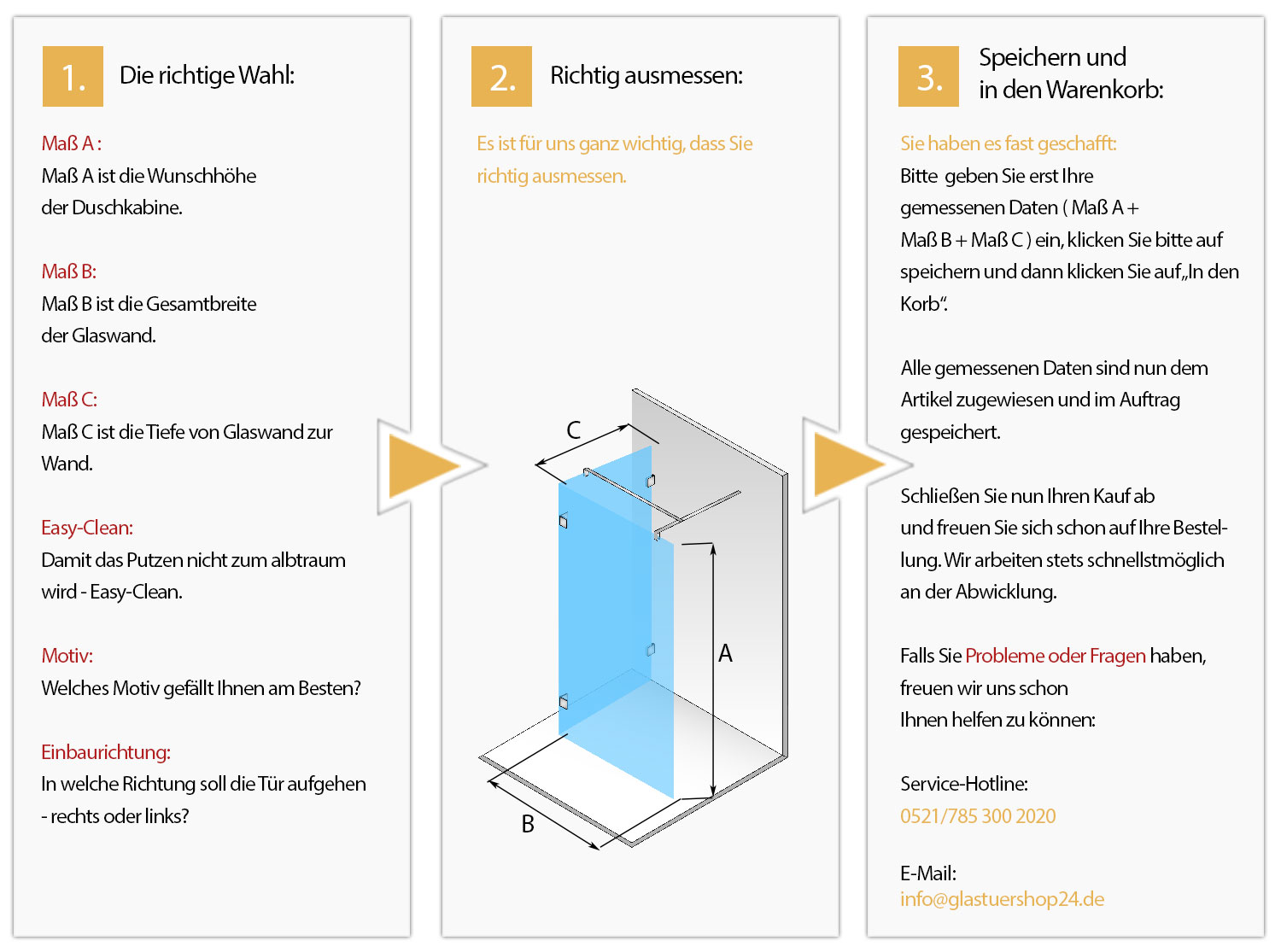 1. Die richtige Wahl:

Maß A :
Maß A ist die Wunschhöhe der Duschkabine.

Maß B:
Maß B ist die Gesamtbreite der Glaswand.

Maß C:
Maß C ist die Tiefe von Glaswand zur Wand.

Easy-Clean:
Damit das Putzen nicht zum albtraum wird - Easy-Clean.

Motiv:
Welches Motiv gefällt Ihnen am Besten?

Einbaurichtung:
In welche Richtung soll die Tür aufgehen - rechts oder links?

2. Richtig ausmessen:

Es ist für uns ganz wichtig, dass Sie richtig ausmessen.

C

A

B

3. Speichern und in den Warenkorb:

Sie haben es fast geschafft:
Bitte geben Sie erst Ihre gemessenen Daten ( Maß A + Maß B + Maß C ) ein, klicken Sie bitte auf speichern und dann klicken Sie auf „In den Korb“.

Alle gemessenen Daten sind nun dem Artikel zugewiesen und im Auftrag gespeichert.

Schließen Sie nun Ihren Kauf ab und freuen Sie sich schon auf Ihre Bestellung. Wir arbeiten stets schnellstmöglich an der Abwicklung.

Falls Sie Probleme oder Fragen haben, freuen wir uns schon Ihnen helfen zu können:

Service-Hotline:
0521/785 300 2020

E-Mail:
info@glastuershop24.de