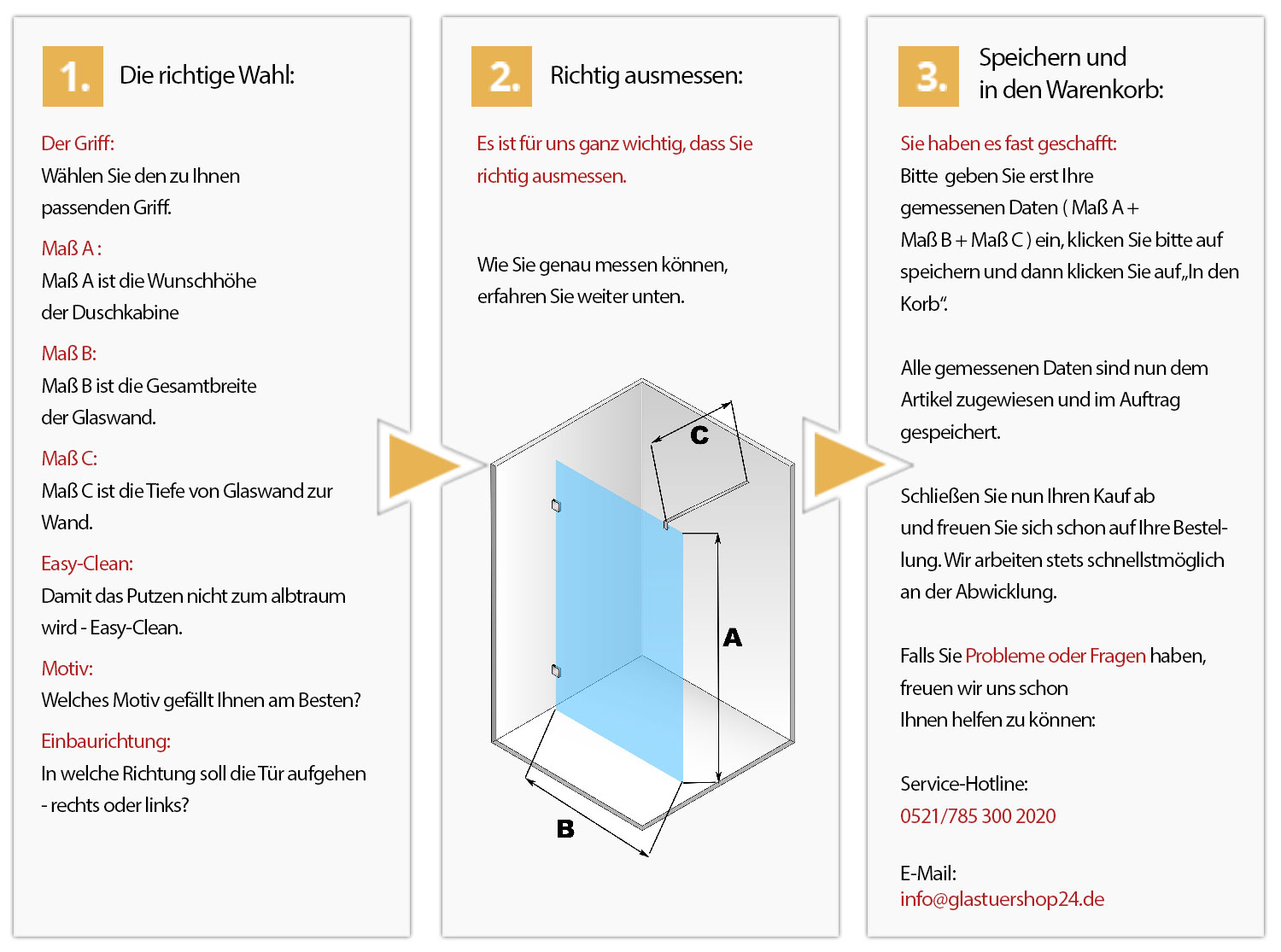 1. Die richtige Wahl:

Der Griff:
Wählen Sie den zu Ihnen passenden Griff.

Maß A :
Maß A ist die Wunschhöhe der Duschkabine

Maß B:
Maß B ist die Gesamtbreite der Glaswand.

Maß C:
Maß C ist die Tiefe von Glaswand zur Wand.

Easy-Clean:
Damit das Putzen nicht zum albtraum wird - Easy-Clean.

Motiv:
Welches Motiv gefällt Ihnen am Besten?

Einbaurichtung:
In welche Richtung soll die Tür aufgehen - rechts oder links?

2. Richtig ausmessen:

Es ist für uns ganz wichtig, dass Sie richtig ausmessen.

Wie Sie genau messen können, erfahren Sie weiter unten.

C

A

B

3. Speichern und in den Warenkorb:

Sie haben es fast geschafft:
Bitte geben Sie erst Ihre gemessenen Daten ( Maß A + Maß B + Maß C ) ein, klicken Sie bitte auf speichern und dann klicken Sie auf „In den Korb“.

Alle gemessenen Daten sind nun dem Artikel zugewiesen und im Auftrag gespeichert.

Schließen Sie nun Ihren Kauf ab und freuen Sie sich schon auf Ihre Bestellung. Wir arbeiten stets schnellstmöglich an der Abwicklung.

Falls Sie Probleme oder Fragen haben, freuen wir uns schon Ihnen helfen zu können:

Service-Hotline:
0521/785 300 2020

E-Mail:
info@glastuershop24.de