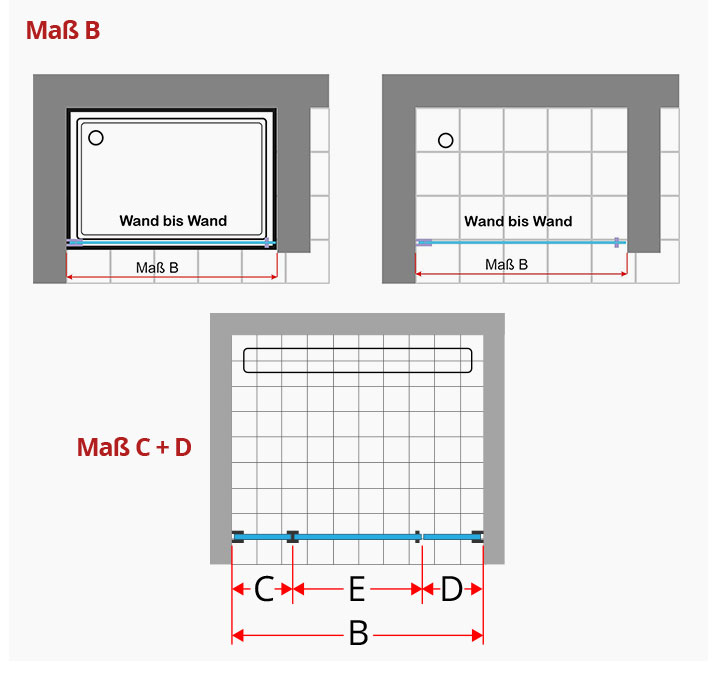 Maß B

Wand bis Wand

Maß B

Wand bis Wand

Maß B

Maß C + D

C

E

D

B