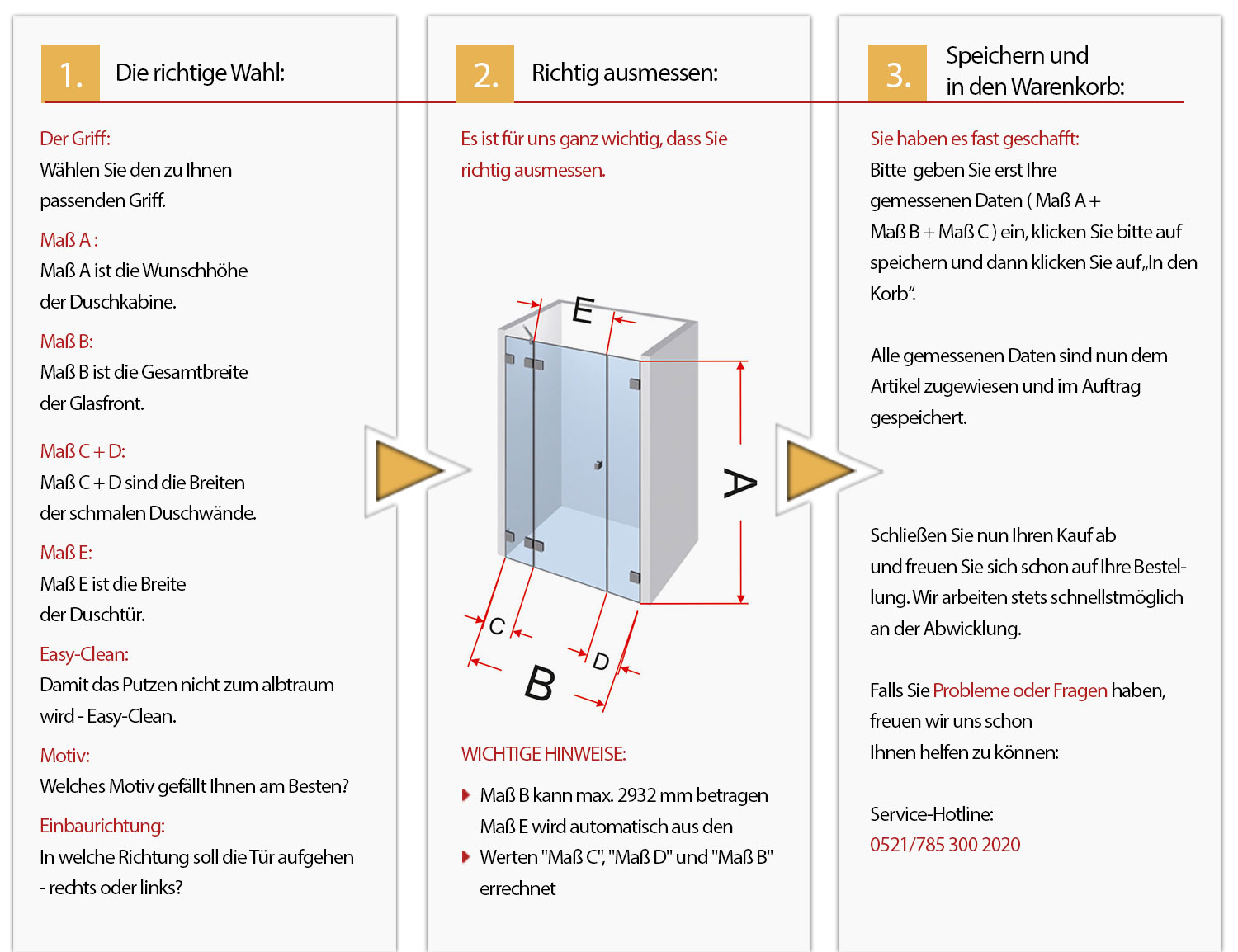 1. Die richtige Wahl:

Der Griff:
Wählen Sie den zu Ihnen passenden Griff.

Maß A :
Maß A ist die Wunschhöhe der Duschkabine.

Maß B:
Maß B ist die Gesamtbreite der Glasfront.

Maß C + D:
Maß C + D sind die Breiten der schmalen Duschwände.

Maß E:
Maß E ist die Breite der Duschtür.

Easy-Clean:
Damit das Putzen nicht zum albtraum wird - Easy-Clean.

Motiv:
Welches Motiv gefällt Ihnen am Besten?

Einbaurichtung:
In welche Richtung soll die Tür aufgehen - rechts oder links?

2. Richtig ausmessen:

Es ist für uns ganz wichtig, dass Sie richtig ausmessen.

E
A
C
D
B

WICHTIGE HINWEISE:

Maß B kann max. 2932 mm betragen

Maß E wird automatisch aus den Werten "Maß C", "Maß D" und "Maß B" errechnet

3. Speichern und in den Warenkorb:

Sie haben es fast geschafft:
Bitte geben Sie erst Ihre gemessenen Daten ( Maß A + Maß B + Maß C ) ein, klicken Sie bitte auf speichern und dann klicken Sie auf „In den Korb“.

Alle gemessenen Daten sind nun dem Artikel zugewiesen und im Auftrag gespeichert.

Schließen Sie nun Ihren Kauf ab und freuen Sie sich schon auf Ihre Bestellung. Wir arbeiten stets schnellstmöglich an der Abwicklung.

Falls Sie Probleme oder Fragen haben, freuen wir uns schon Ihnen helfen zu können:

Service-Hotline:
0521/785 300 2020