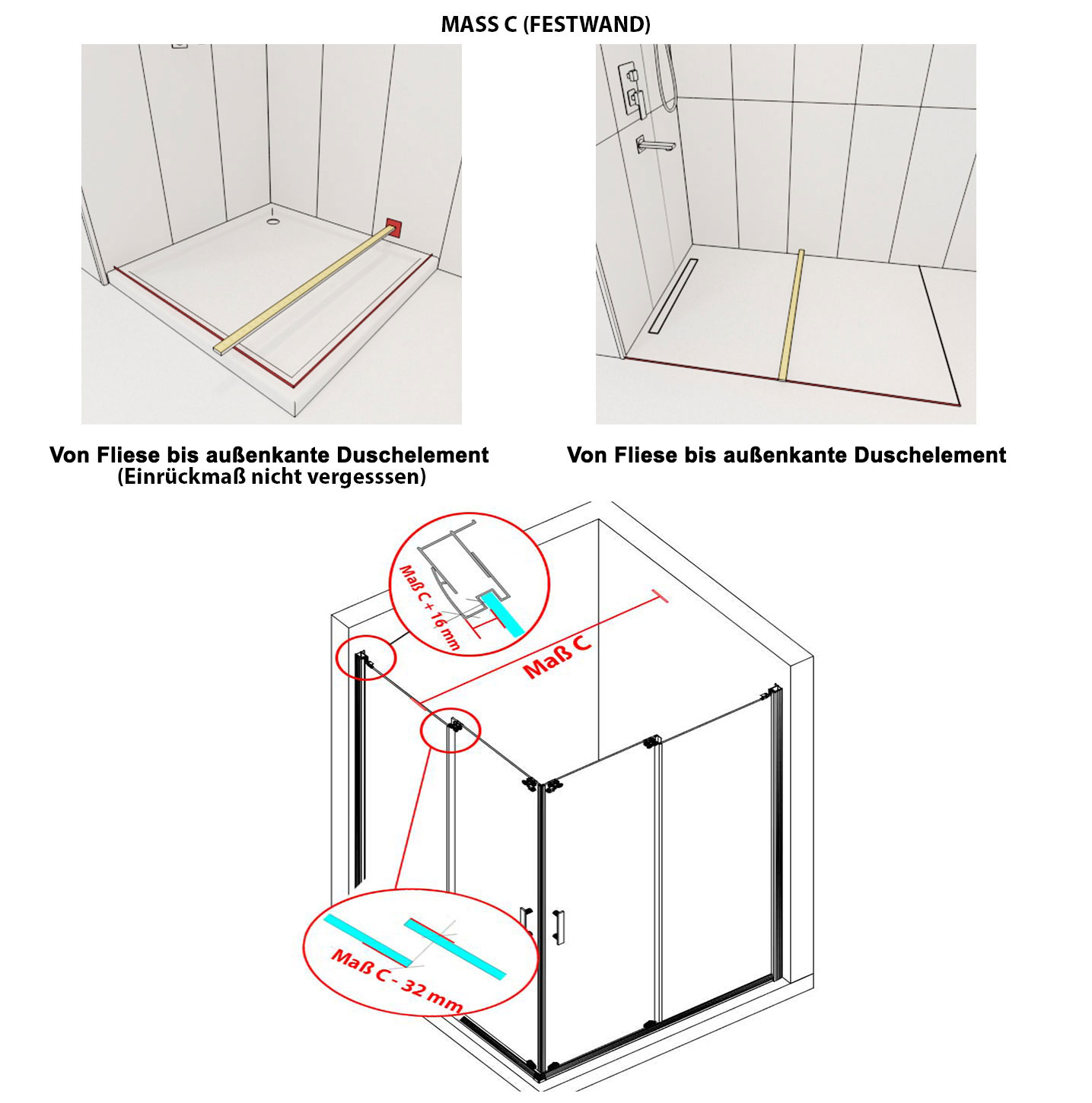 MASS C (FESTWAND)

Von Fliese bis außenkante Duschelement
(Einrückmaß nicht vergesssen)

Von Fliese bis außenkante Duschelement

Maß C + 16 mm

Maß C

Maß C - 32 mm