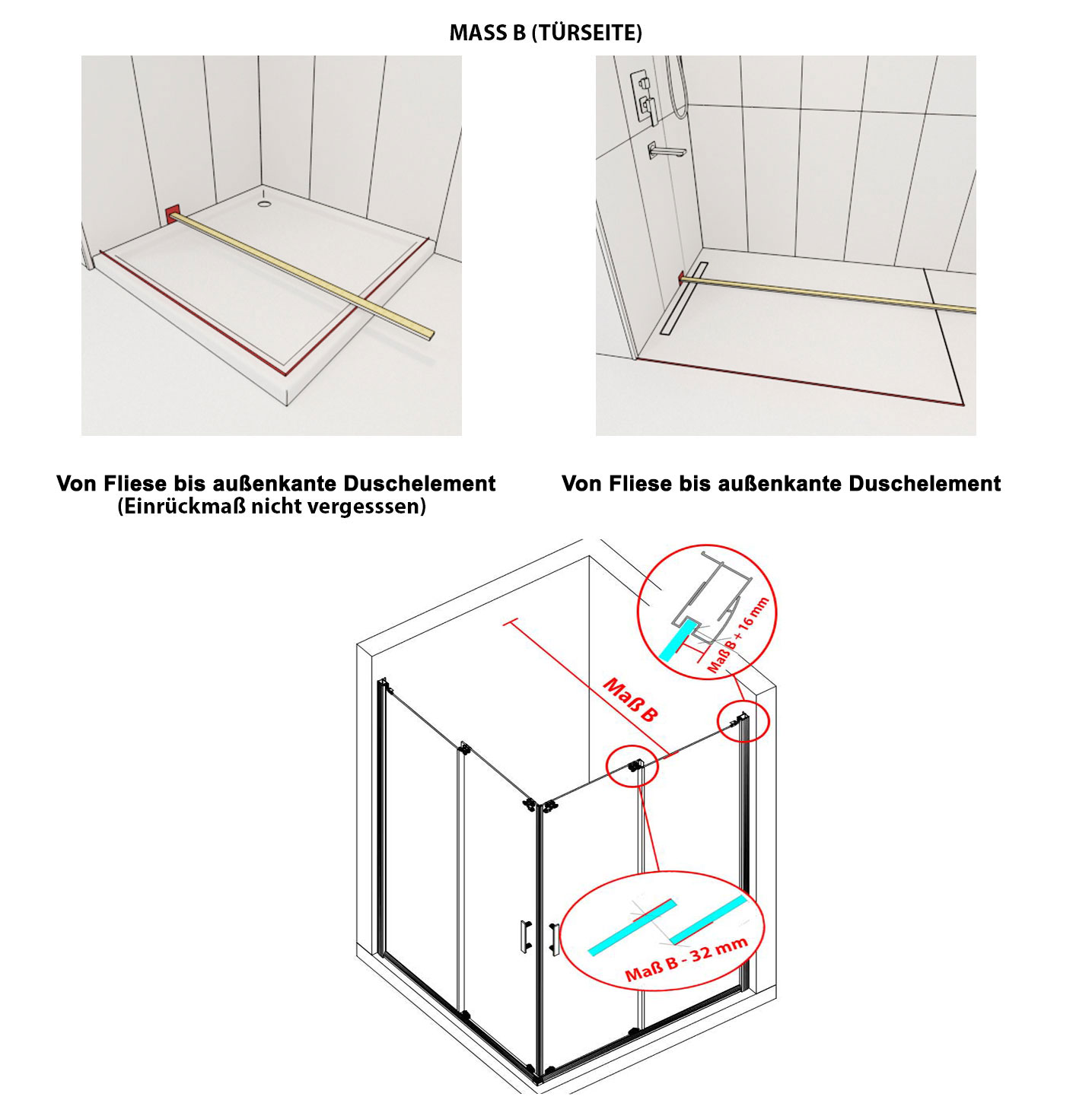 MASS B (TÜRSEITE)

Von Fliese bis außenkante Duschelement
(Einrückmaß nicht vergesssen)

Von Fliese bis außenkante Duschelement

Maß B + 16 mm

Maß B

Maß B - 32 mm