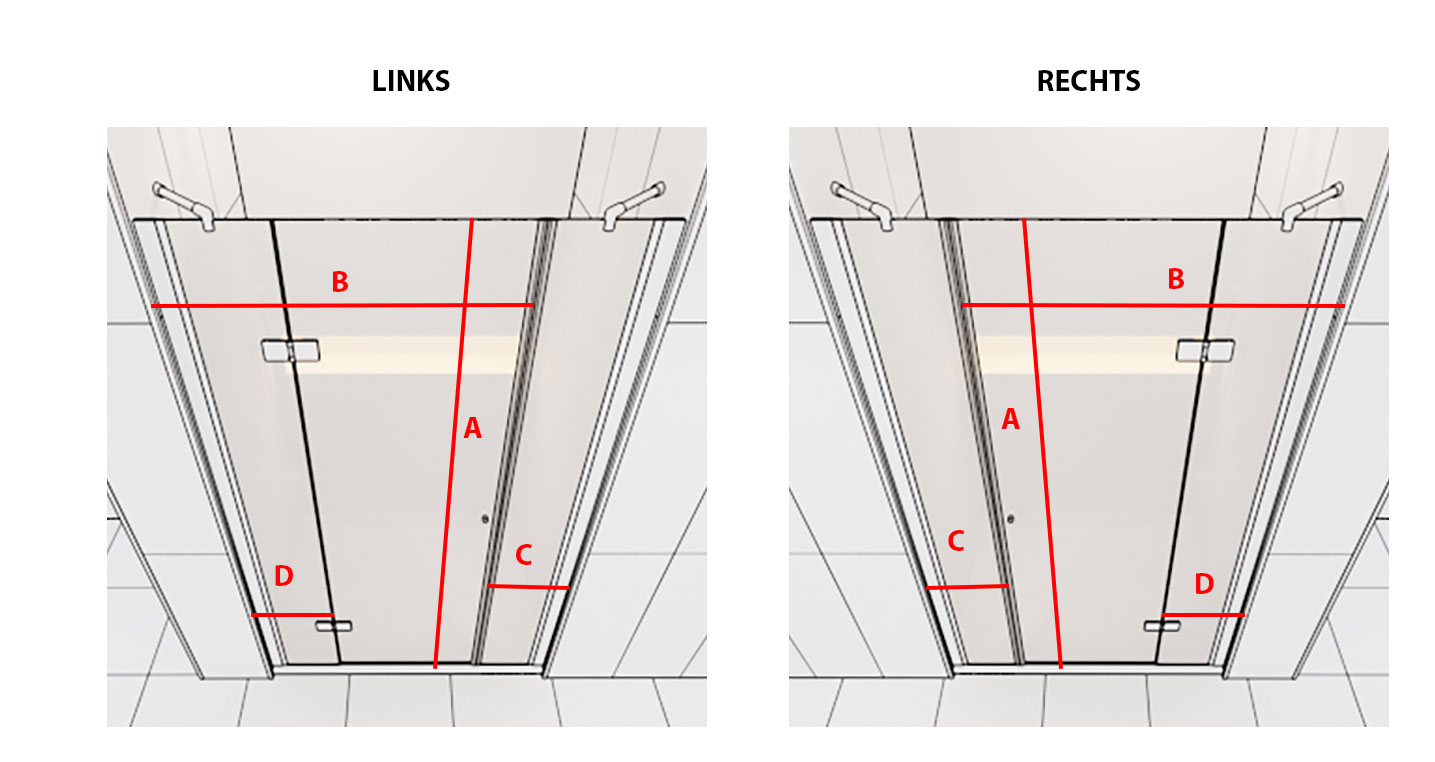 LINKS

B

A

C

D

RECHTS

B

A

C

D