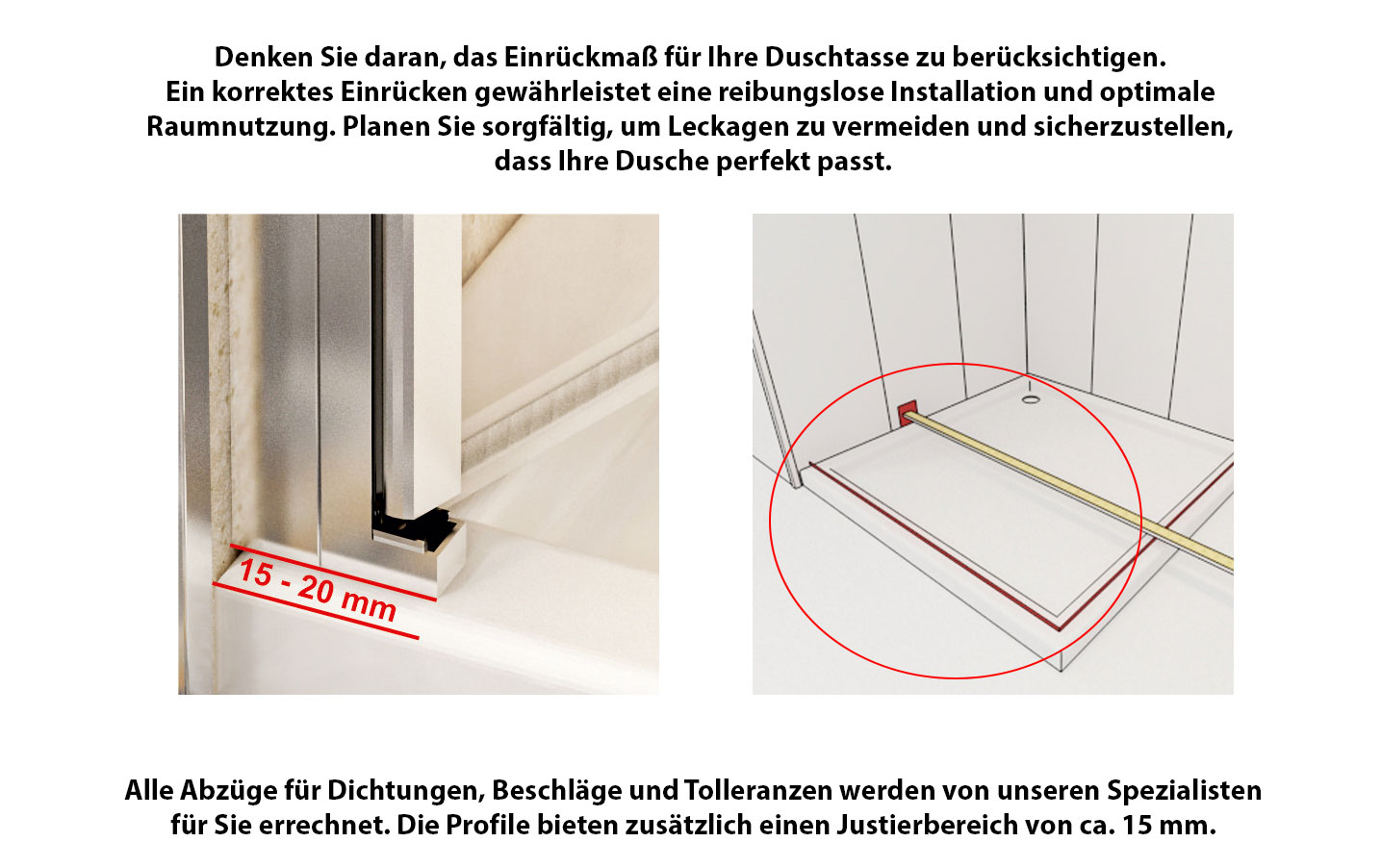 Denken Sie daran, das Einrückmaß für Ihre Duschtasse zu berücksichtigen. Ein korrektes Einrücken gewährleistet eine reibungslose Installation und optimale Raumnutzung. Planen Sie sorgfältig, um Leckagen zu vermeiden und sicherzustellen, dass Ihre Dusche perfekt passt.

15 - 20 mm

Alle Abzüge für Dichtungen, Beschläge und Tolleranzen werden von unseren Spezialisten für Sie errechnet. Die Profile bieten zusätzlich einen Justierbereich von ca. 15 mm.