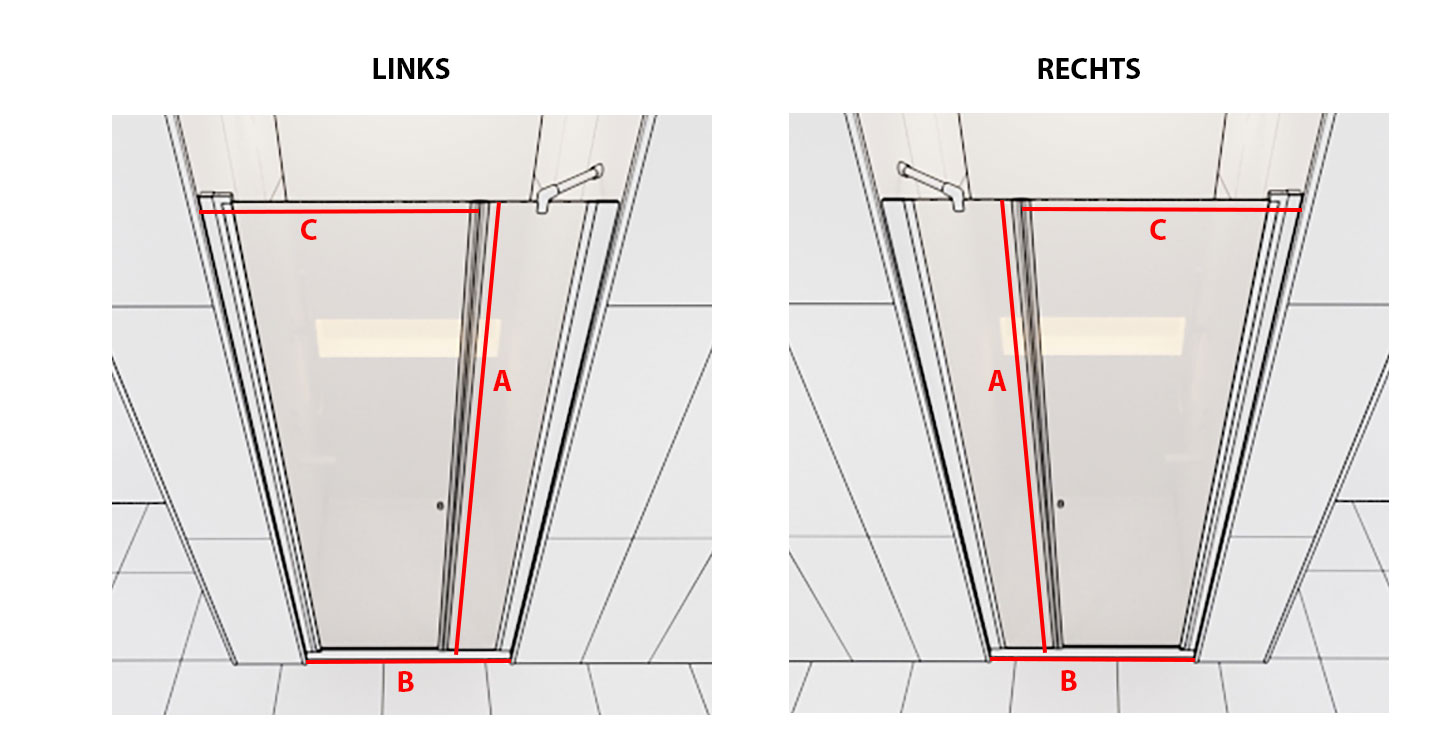 LINKS

C

A

B

RECHTS

C

A

B