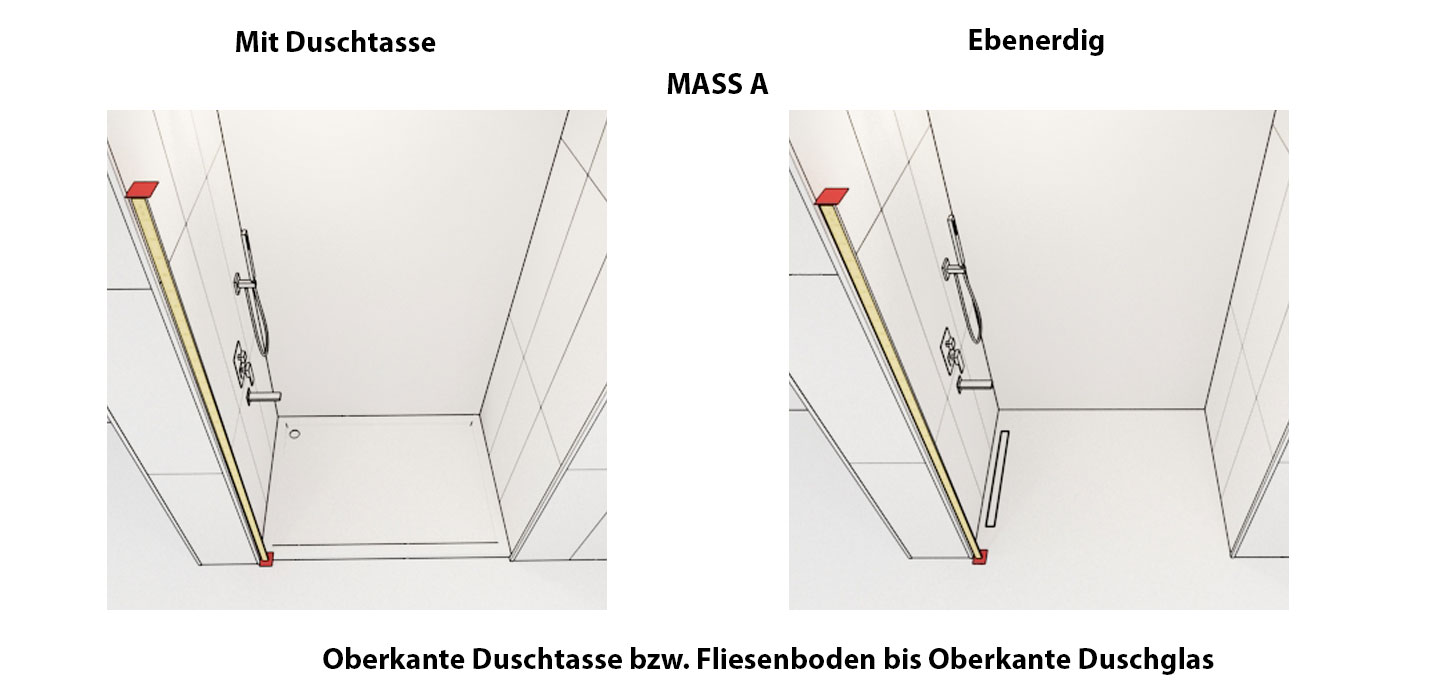 Mit Duschtasse

Ebenerdig

MASS A

Oberkante Duschtasse bzw. Fliesenboden bis Oberkante Duschglas