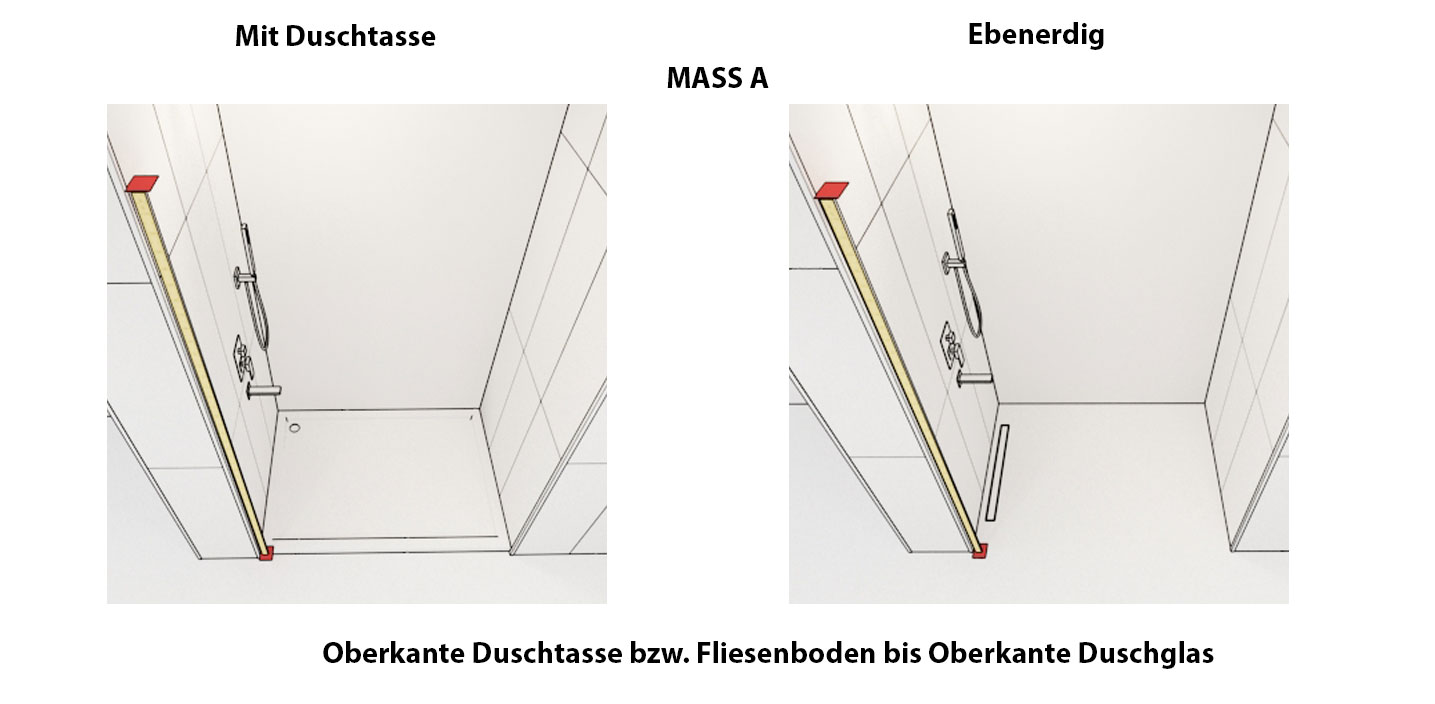 Mit Duschtasse

Ebenerdig

MASS A

Oberkante Duschtasse bzw. Fliesenboden bis Oberkante Duschglas