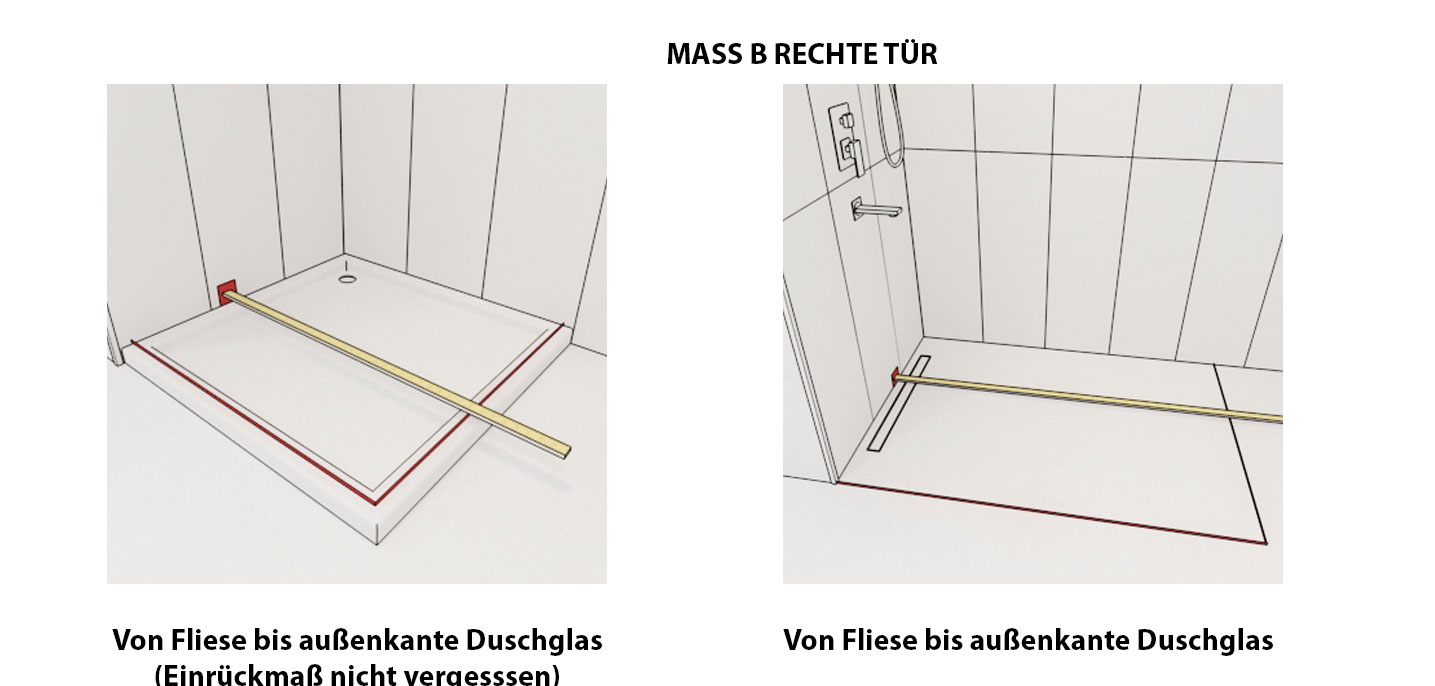 MASS B RECHTE TÜR

Von Fliese bis außenkante Duschglas
(Einrückmaß nicht vergesssen)

Von Fliese bis außenkante Duschglas