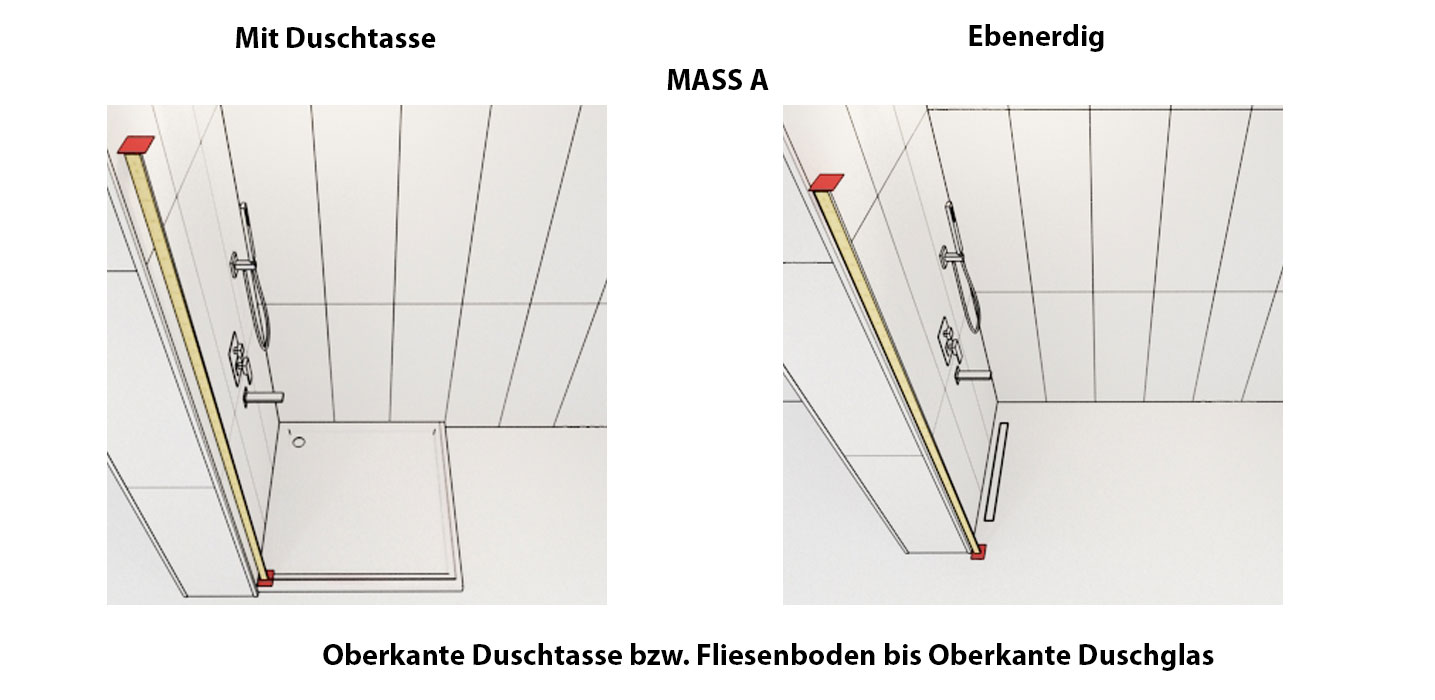 Mit Duschtasse

Ebenerdig

MASS A

Oberkante Duschtasse bzw. Fliesenboden bis Oberkante Duschglas