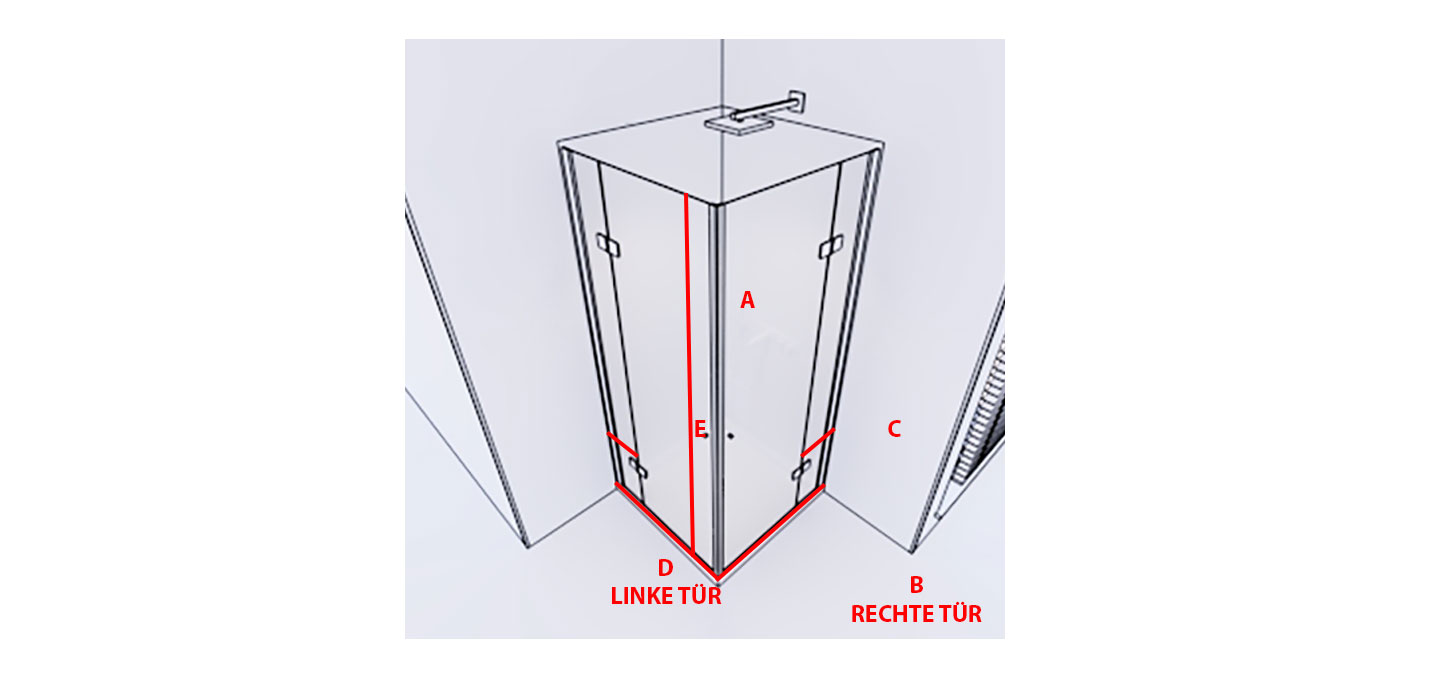 A

E

C

D
LINKE TÜR

B
RECHTE TÜR