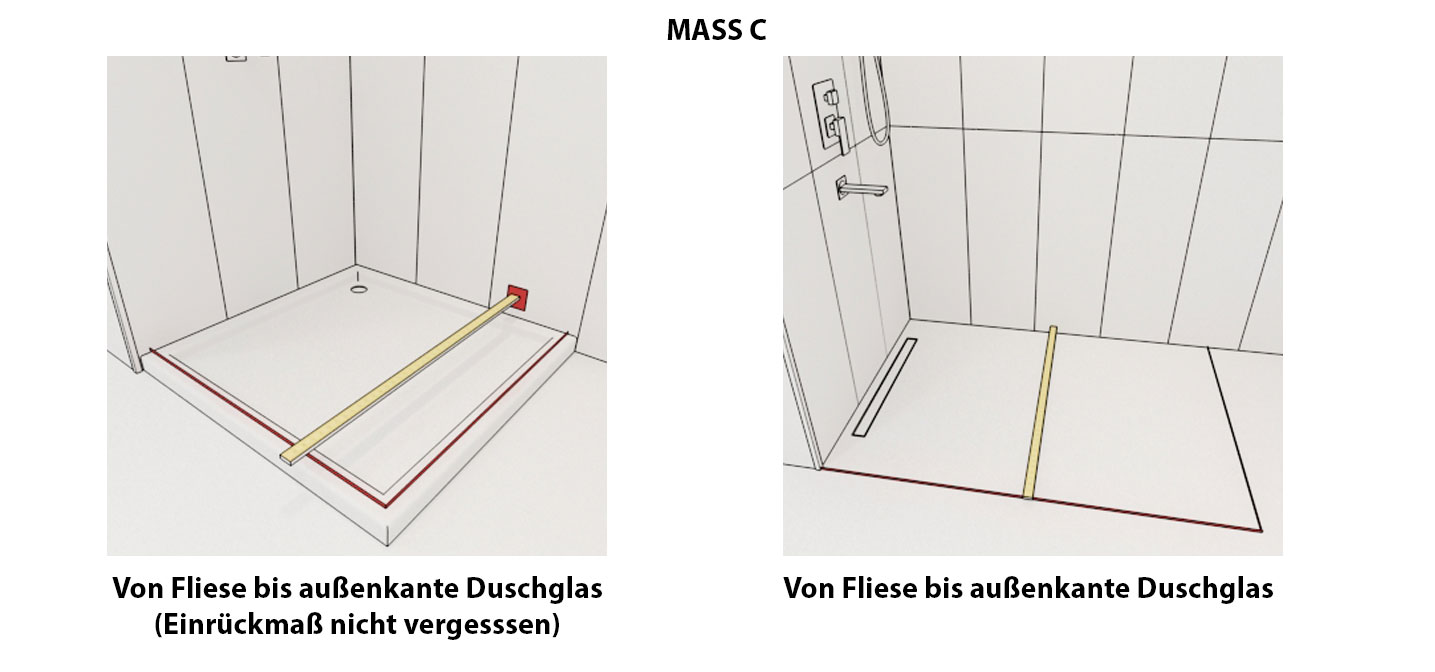 MASS C

Von Fliese bis außenkante Duschglas (Einrückmaß nicht vergesssen)

Von Fliese bis außenkante Duschglas