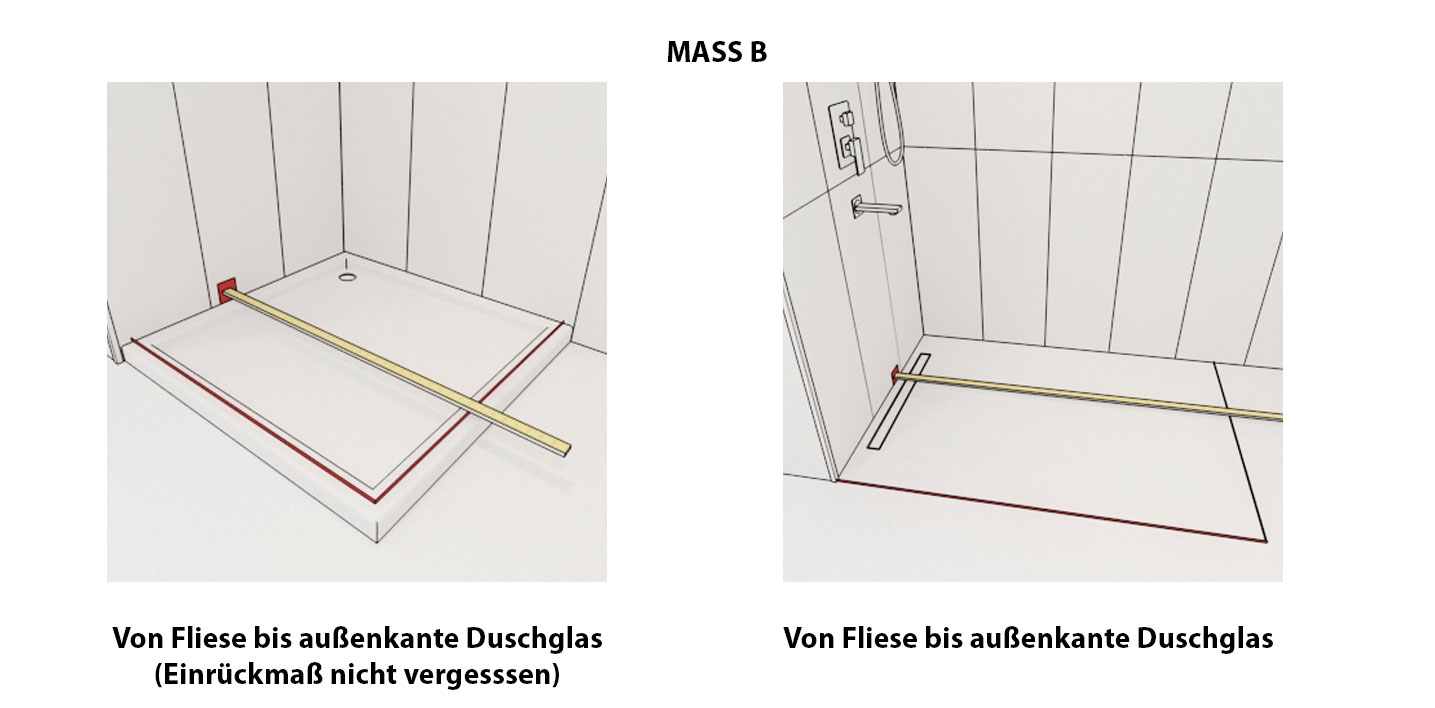 MASS B

Von Fliese bis außenkante Duschglas (Einrückmaß nicht vergesssen)

Von Fliese bis außenkante Duschglas