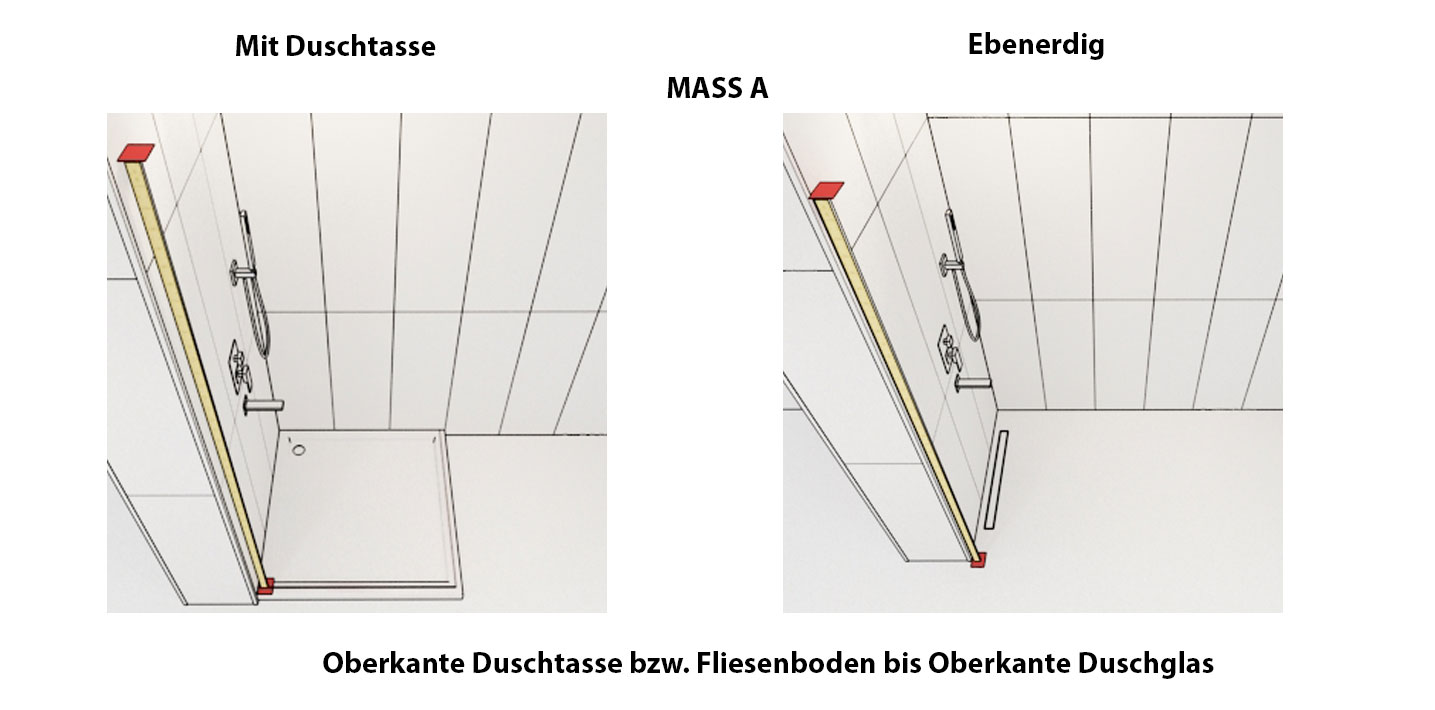 Mit Duschtasse

Ebenerdig

MASS A

Oberkante Duschtasse bzw. Fliesenboden bis Oberkante Duschglas