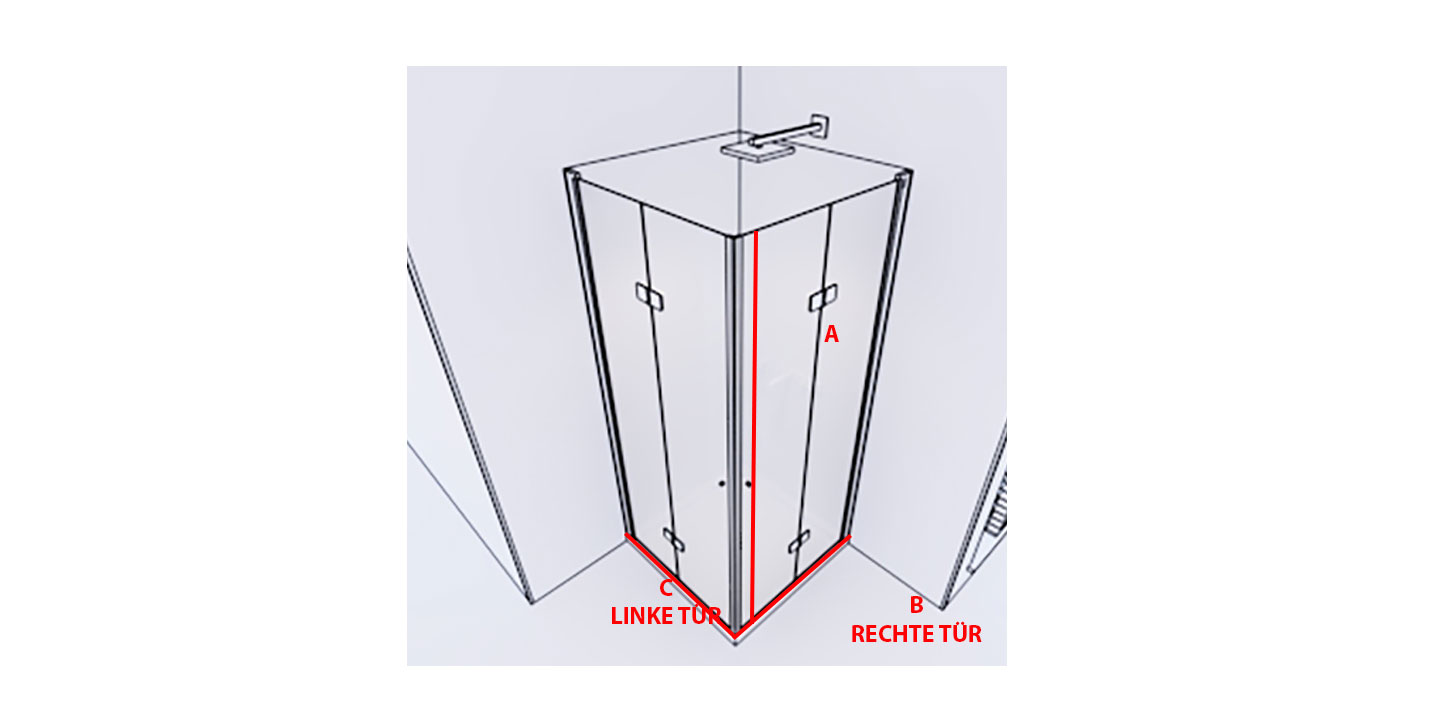 A

C
LINKE TÜR

B
RECHTE TÜR