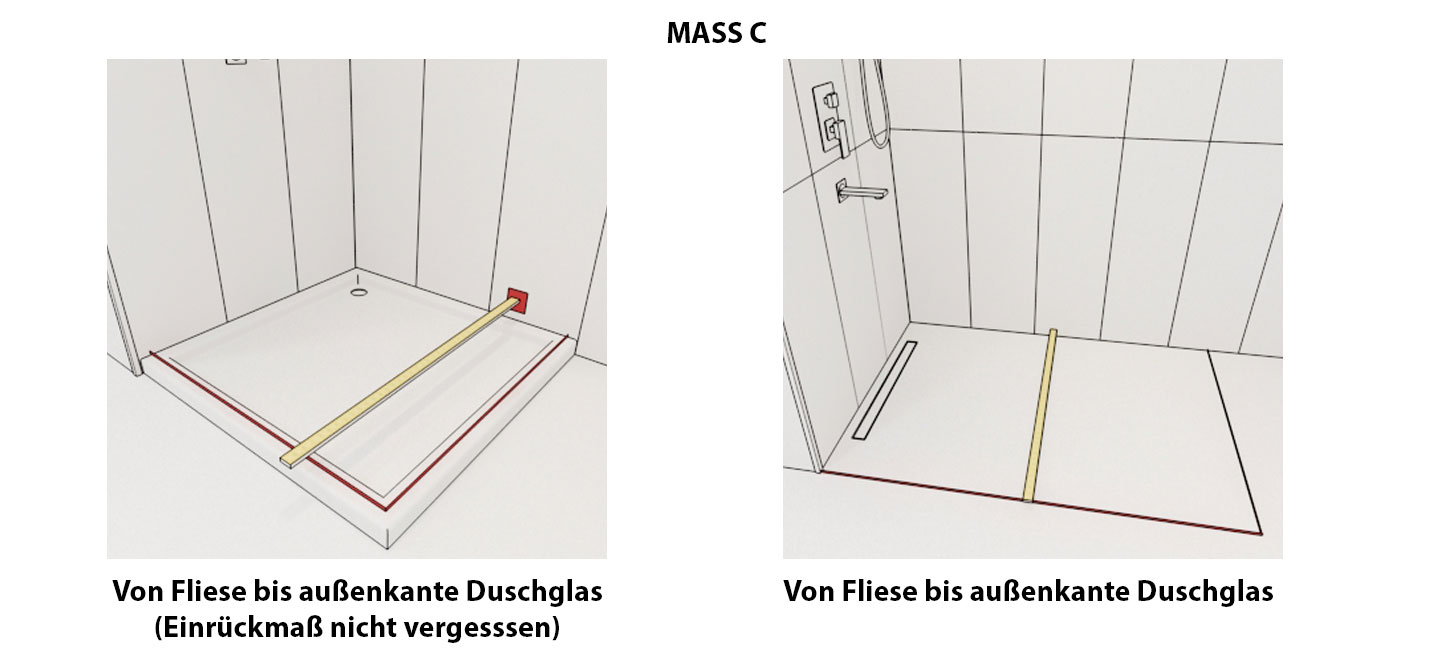 MASS C

Von Fliese bis außenkante Duschglas
(Einrückmaß nicht vergesssen)

Von Fliese bis außenkante Duschglas