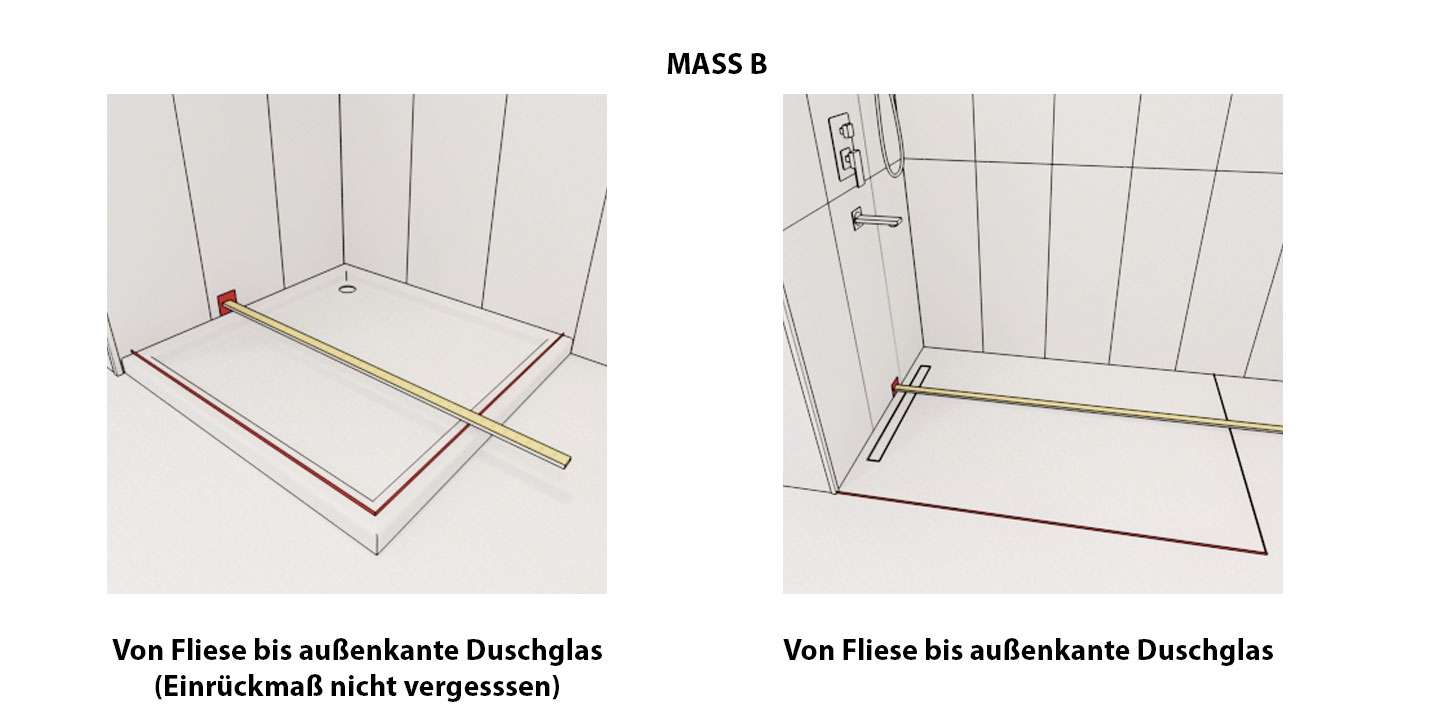 MASS B

Von Fliese bis außenkante Duschglas
(Einrückmaß nicht vergesssen)

Von Fliese bis außenkante Duschglas