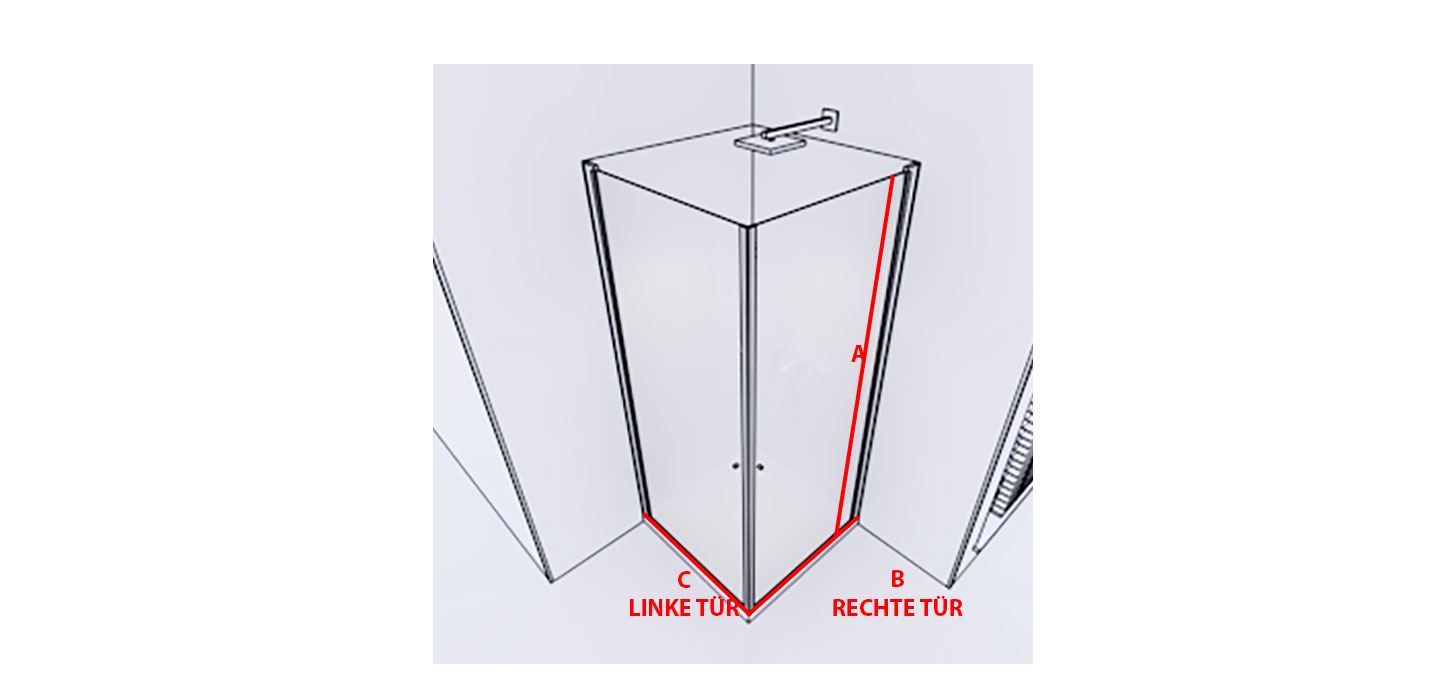 A

C
LINKE TÜR

B
RECHTE TÜR