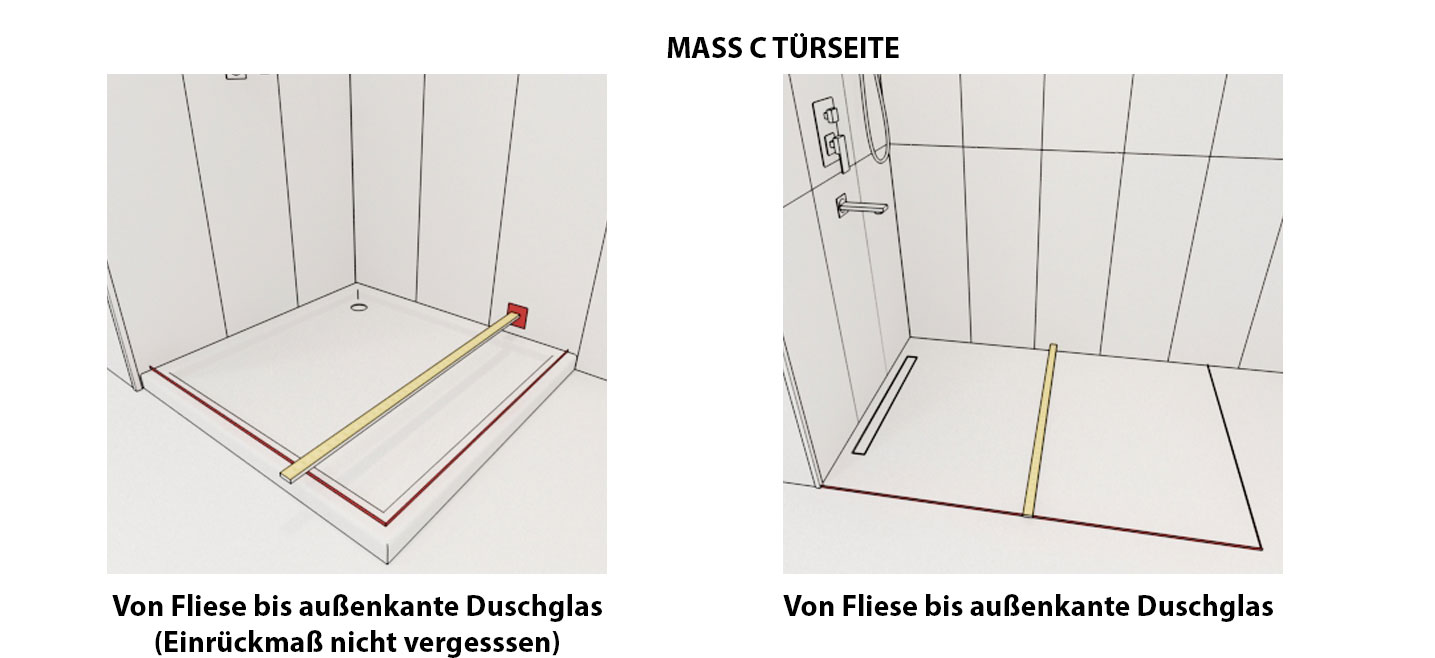 MASS C TÜRSEITE

Von Fliese bis außenkante Duschglas (Einrückmaß nicht vergesssen)

Von Fliese bis außenkante Duschglas