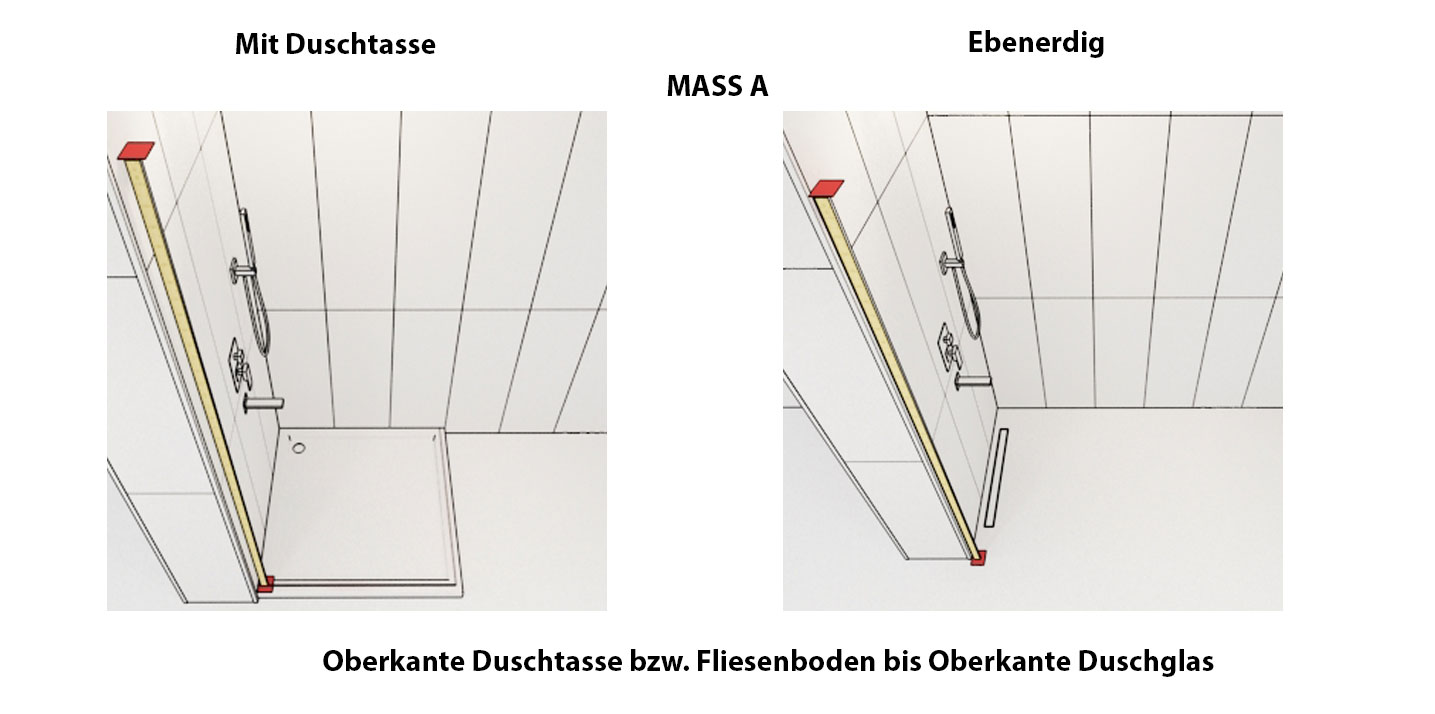 Mit Duschtasse

Ebenerdig

MASS A

Oberkante Duschtasse bzw. Fliesenboden bis Oberkante Duschglas