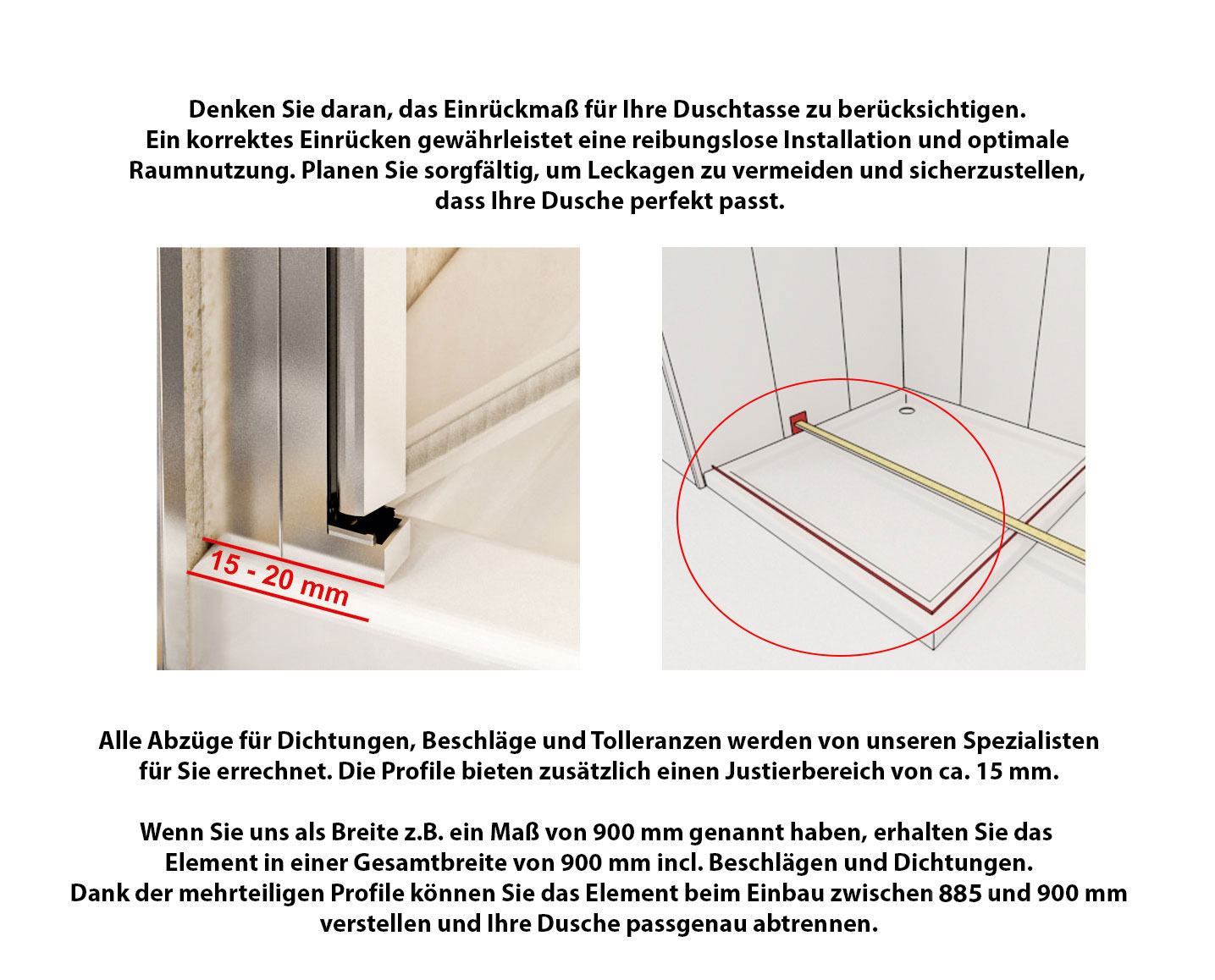 Denken Sie daran, das Einrückmaß für Ihre Duschtasse zu berücksichtigen. Ein korrektes Einrücken gewährleistet eine reibungslose Installation und optimale Raumnutzung. Planen Sie sorgfältig, um Leckagen zu vermeiden und sicherzustellen, dass Ihre Dusche perfekt passt.

15 - 20 mm

Alle Abzüge für Dichtungen, Beschläge und Tolleranzen werden von unseren Spezialisten für Sie errechnet. Die Profile bieten zusätzlich einen Justierbereich von ca. 15 mm.

Wenn Sie uns als Breite z.B. ein Maß von 900 mm genannt haben, erhalten Sie das Element in einer Gesamtbreite von 900 mm incl. Beschlägen und Dichtungen. Dank der mehrteiligen Profile können Sie das Element beim Einbau zwischen 885 und 900 mm verstellen und Ihre Dusche passgenau abtrennen.