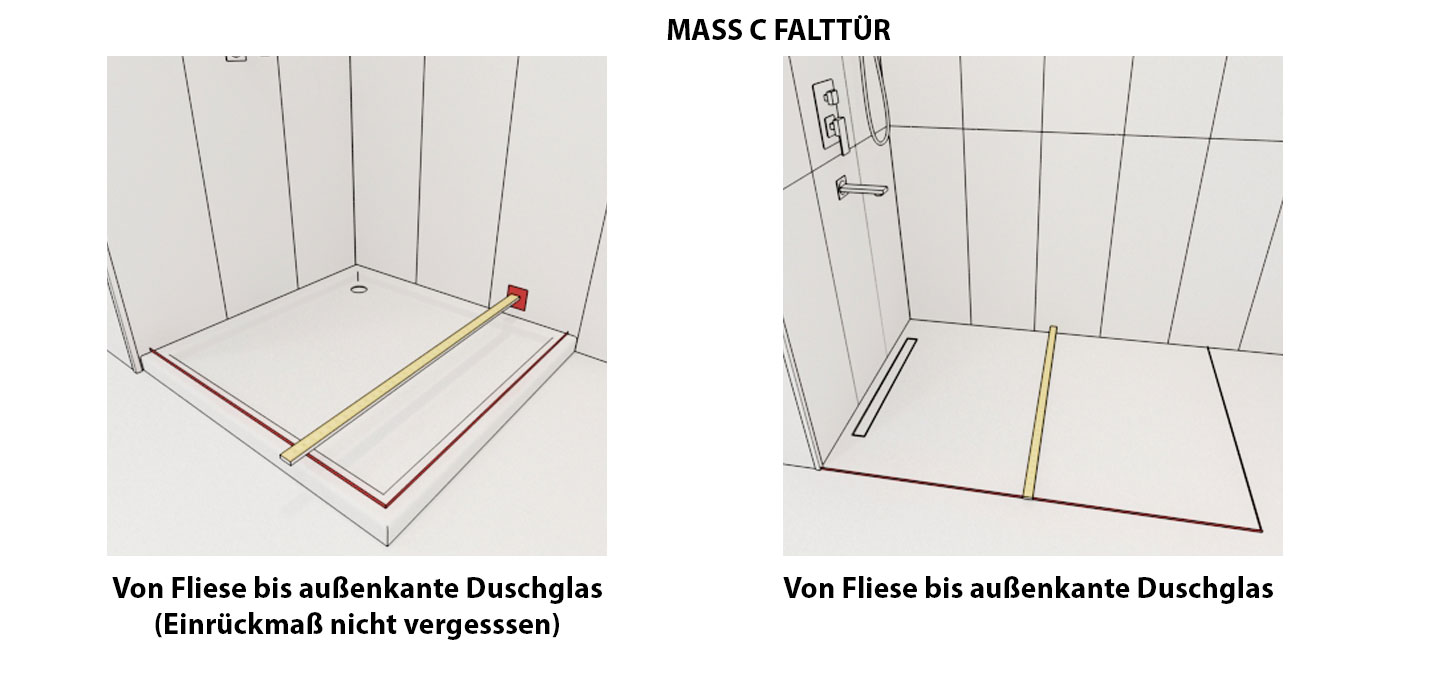 MASS C FALTTÜR

Von Fliese bis außenkante Duschglas (Einrückmaß nicht vergesssen)

Von Fliese bis außenkante Duschglas