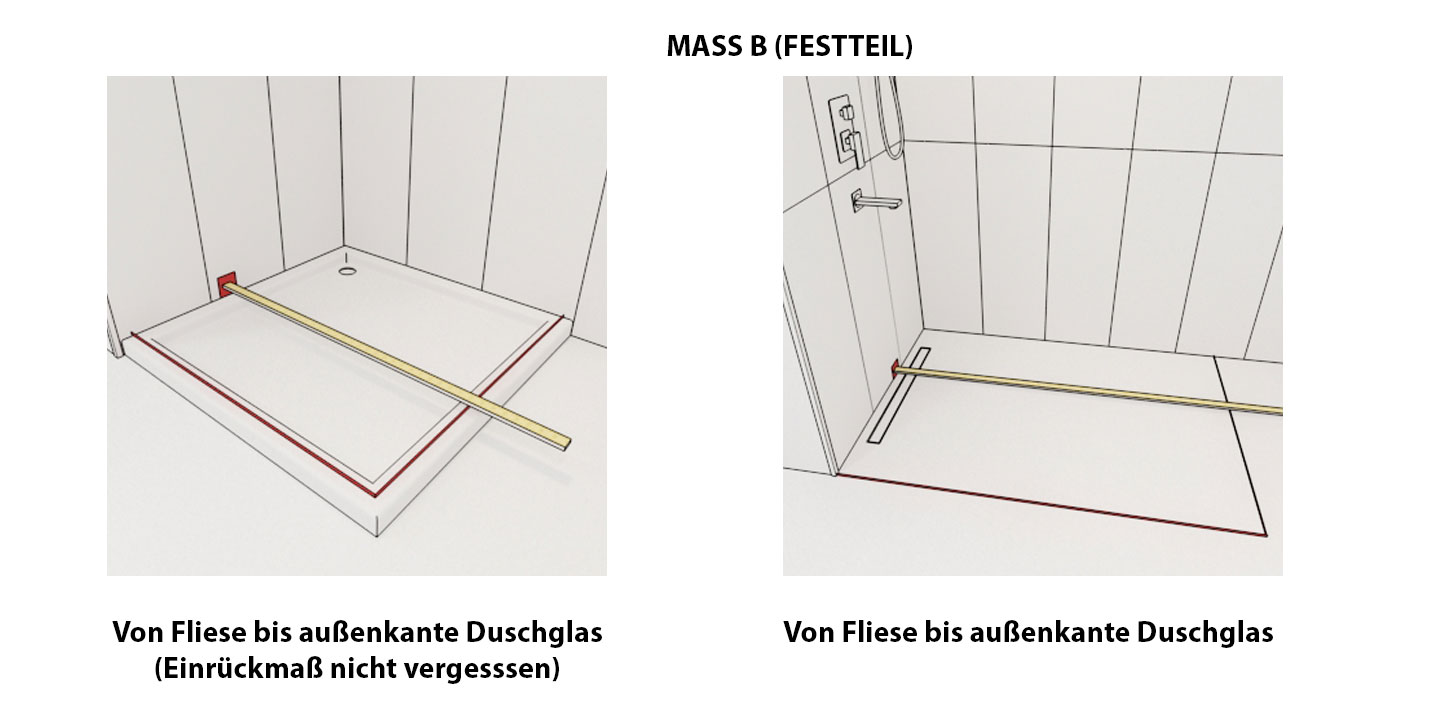 MASS B (FESTTEIL)

Von Fliese bis außenkante Duschglas
(Einrückmaß nicht vergesssen)

Von Fliese bis außenkante Duschglas