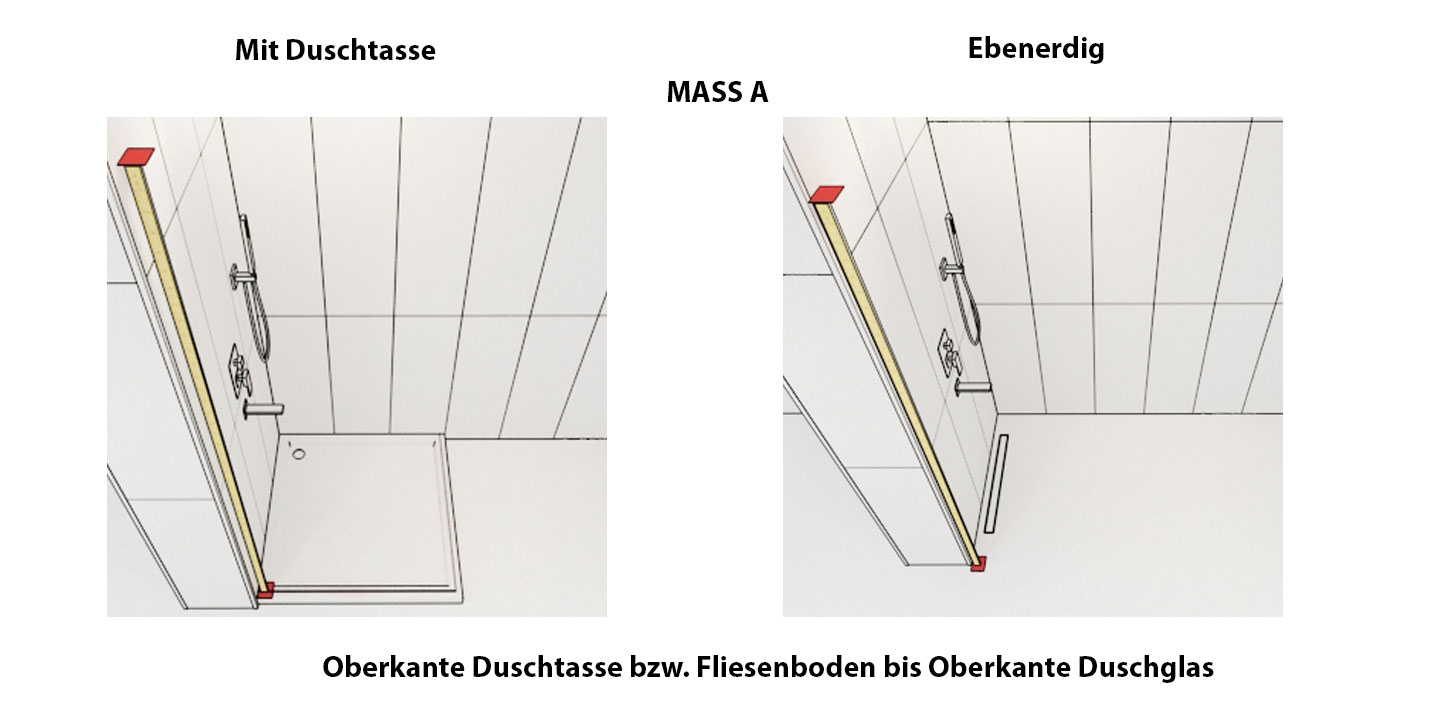 Mit Duschtasse

Ebenerdig

MASS A

Oberkante Duschtasse bzw. Fliesenboden bis Oberkante Duschglas