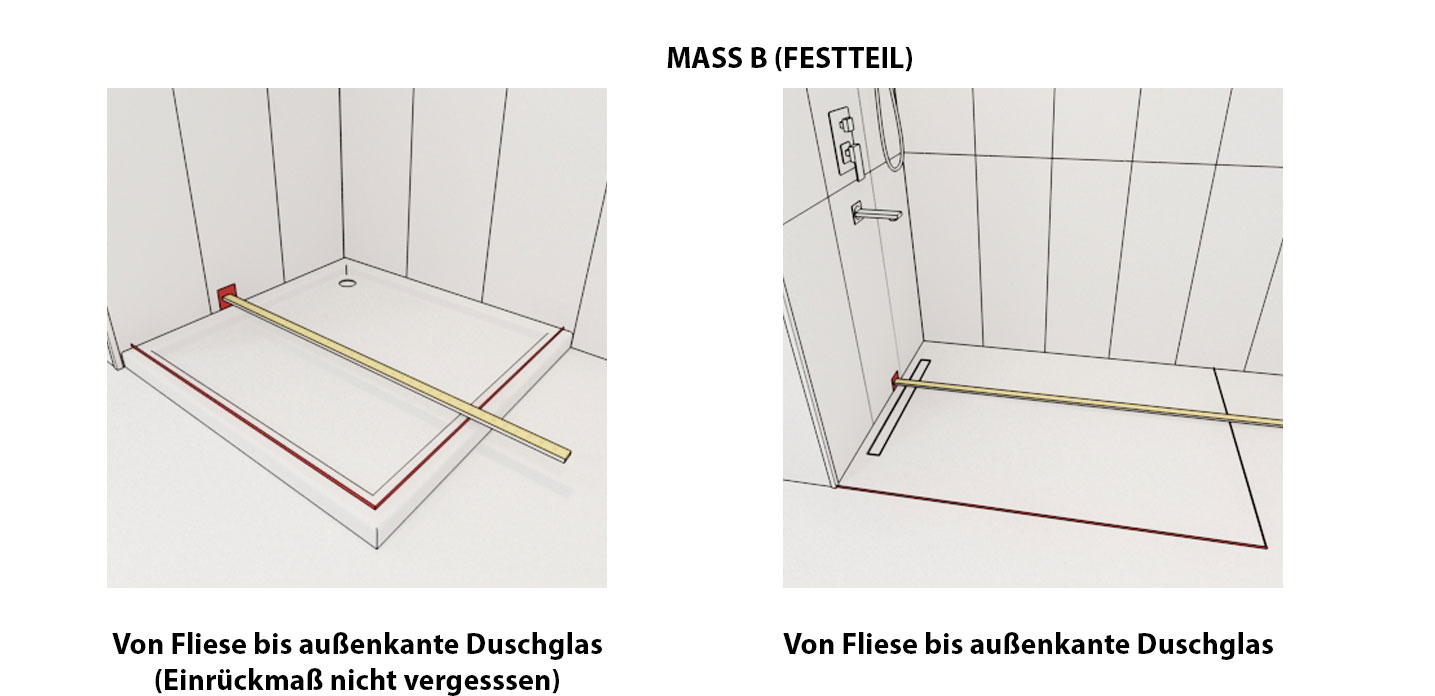 MASS B (FESTTEIL)

Von Fliese bis außenkante Duschglas (Einrückmaß nicht vergesssen)

Von Fliese bis außenkante Duschglas