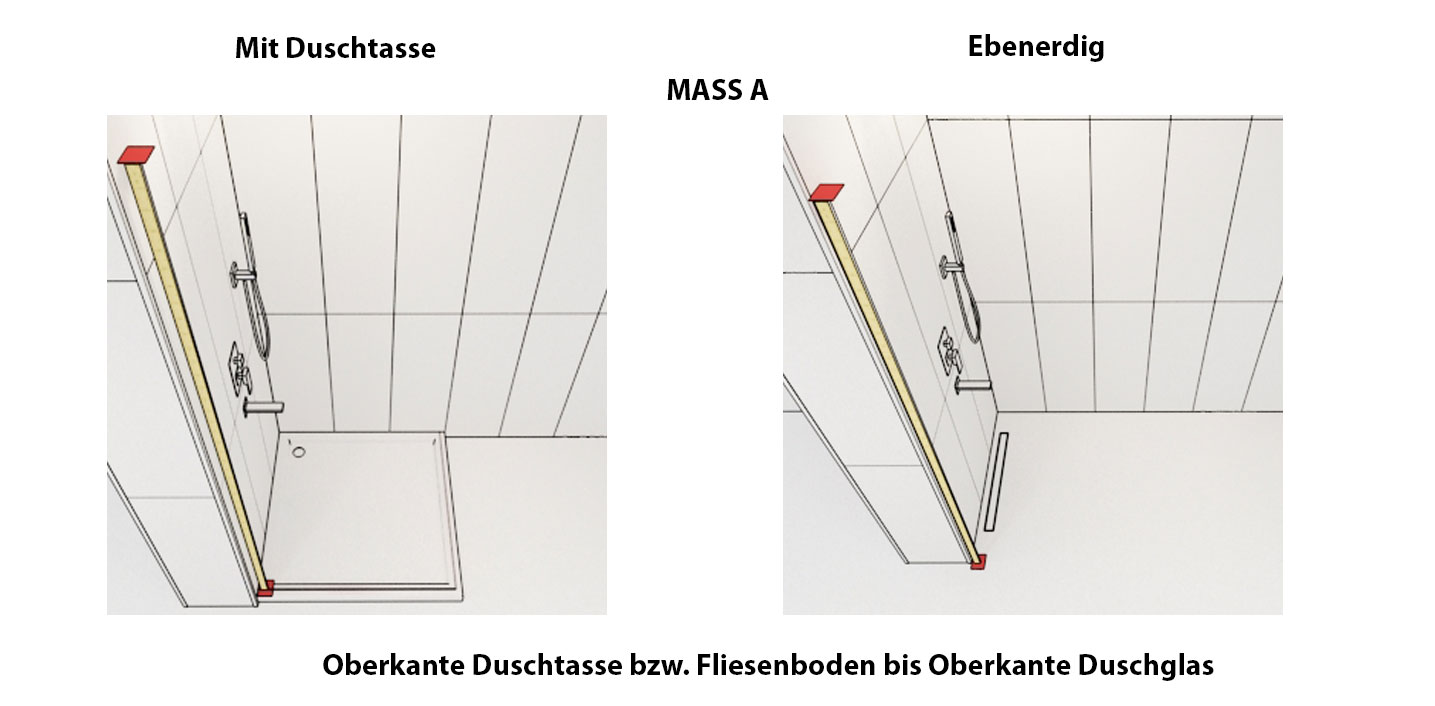 Mit Duschtasse

Ebenerdig

MASS A

Oberkante Duschtasse bzw. Fliesenboden bis Oberkante Duschglas