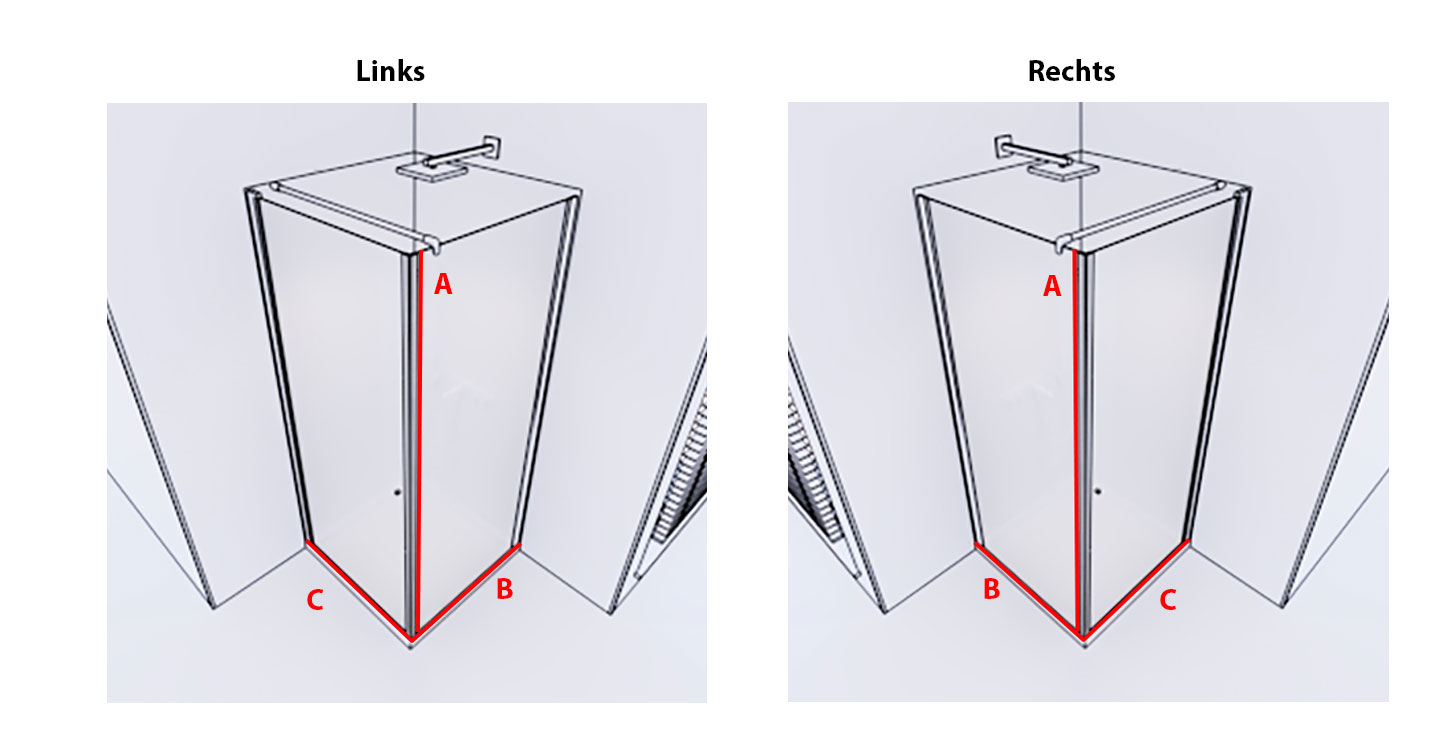 Links

A

C

B

Rechts

A

B

C