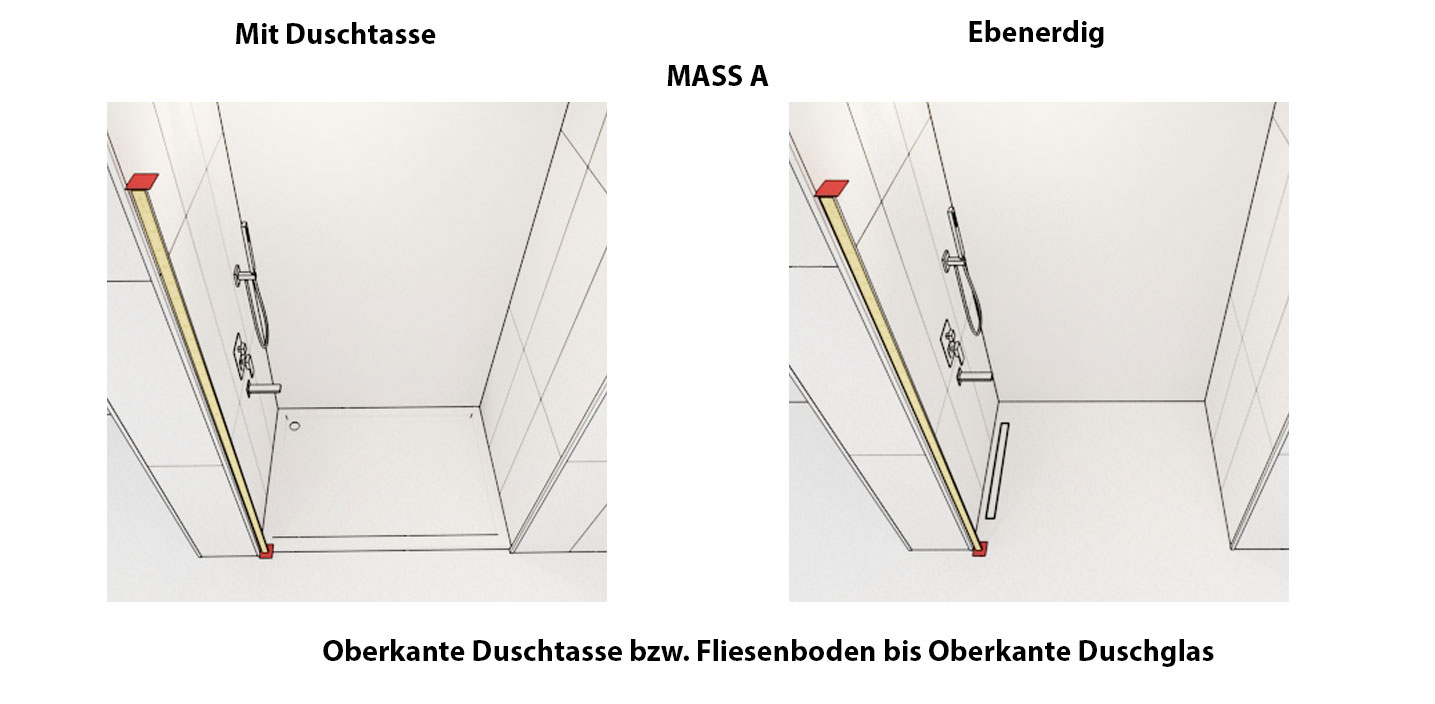 Mit Duschtasse

Ebenerdig

MASS A

Oberkante Duschtasse bzw. Fliesenboden bis Oberkante Duschglas